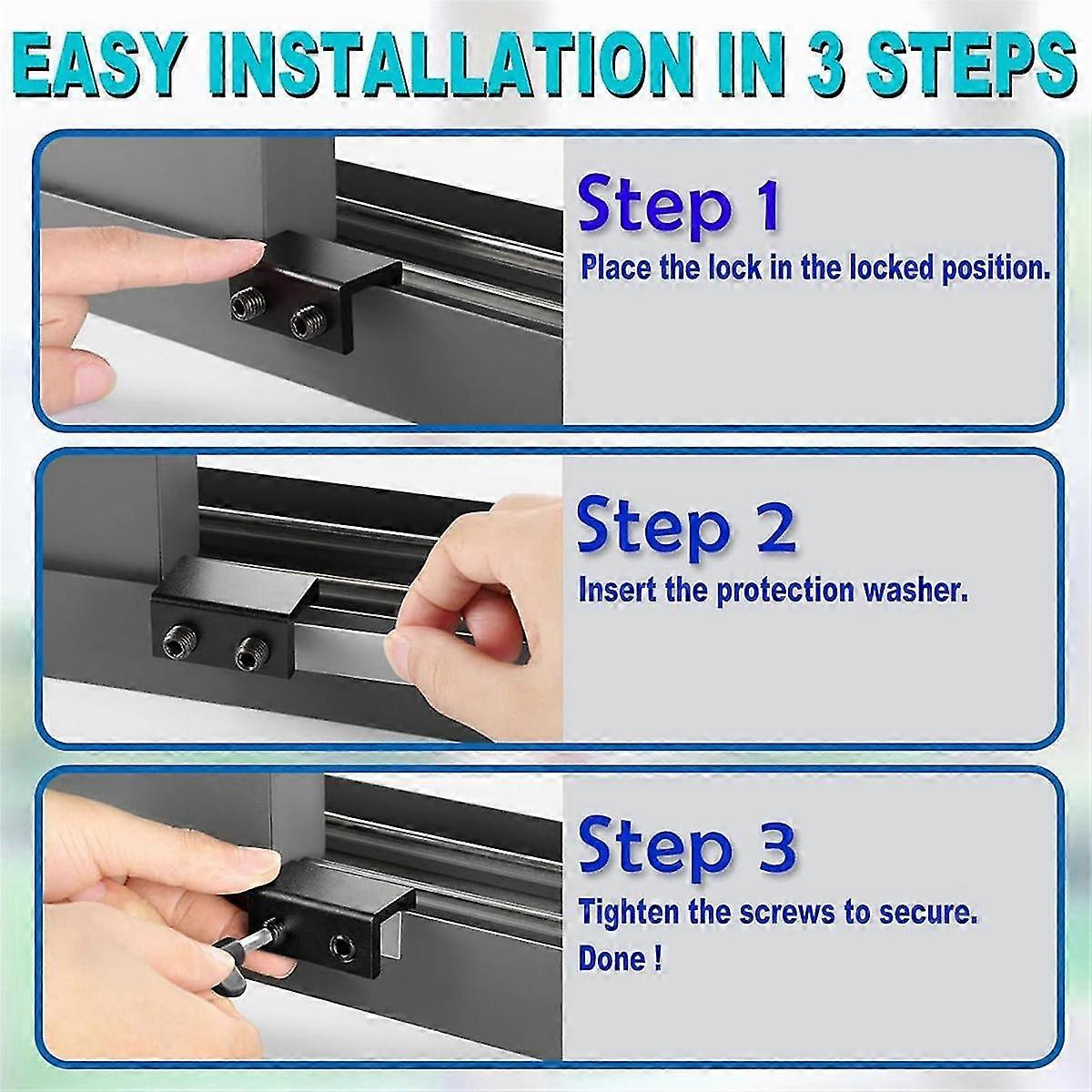 EASY INSTALLATION IN 3 STEPS

Step 1
Place the lock in the locked position.

Step 2
Insert the protection washer.

Step 3
Tighten the screws to secure.
Done !