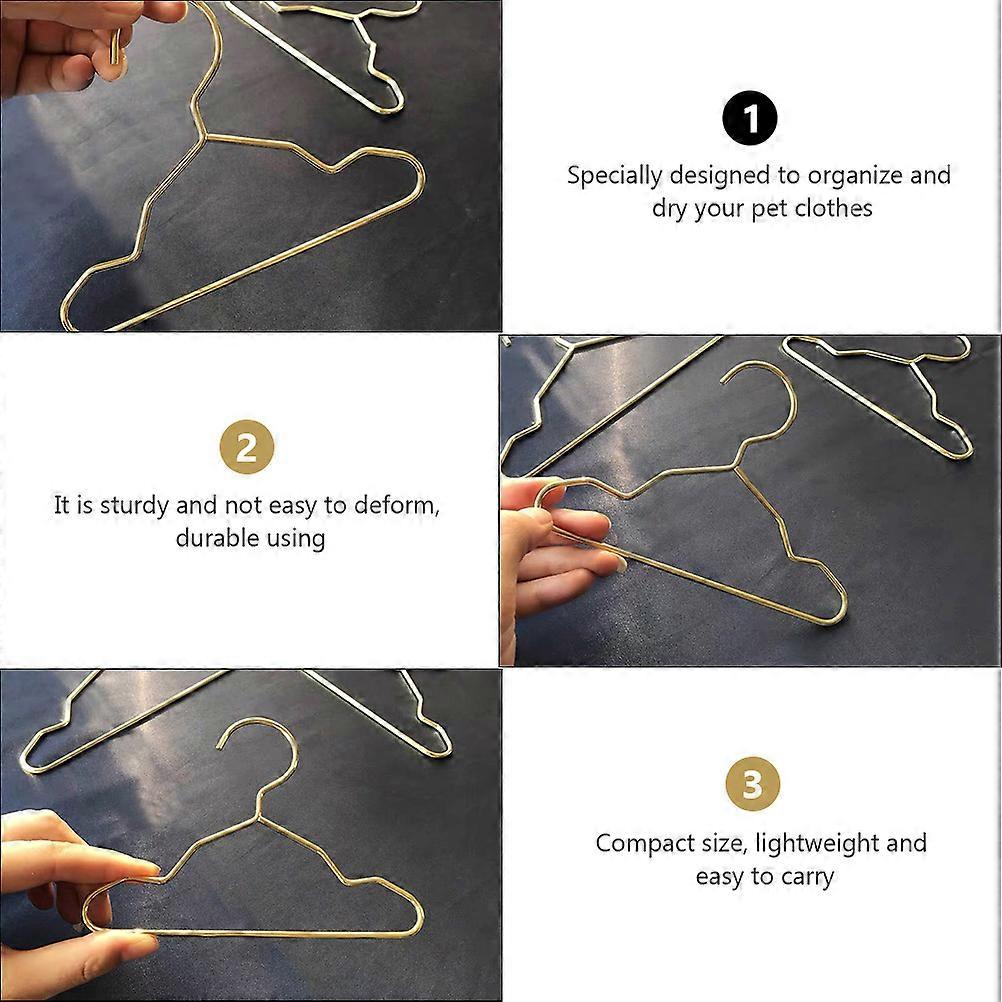 1

Specially designed to organize and dry your pet clothes

2

It is sturdy and not easy to deform, durable using

3

Compact size, lightweight and easy to carry