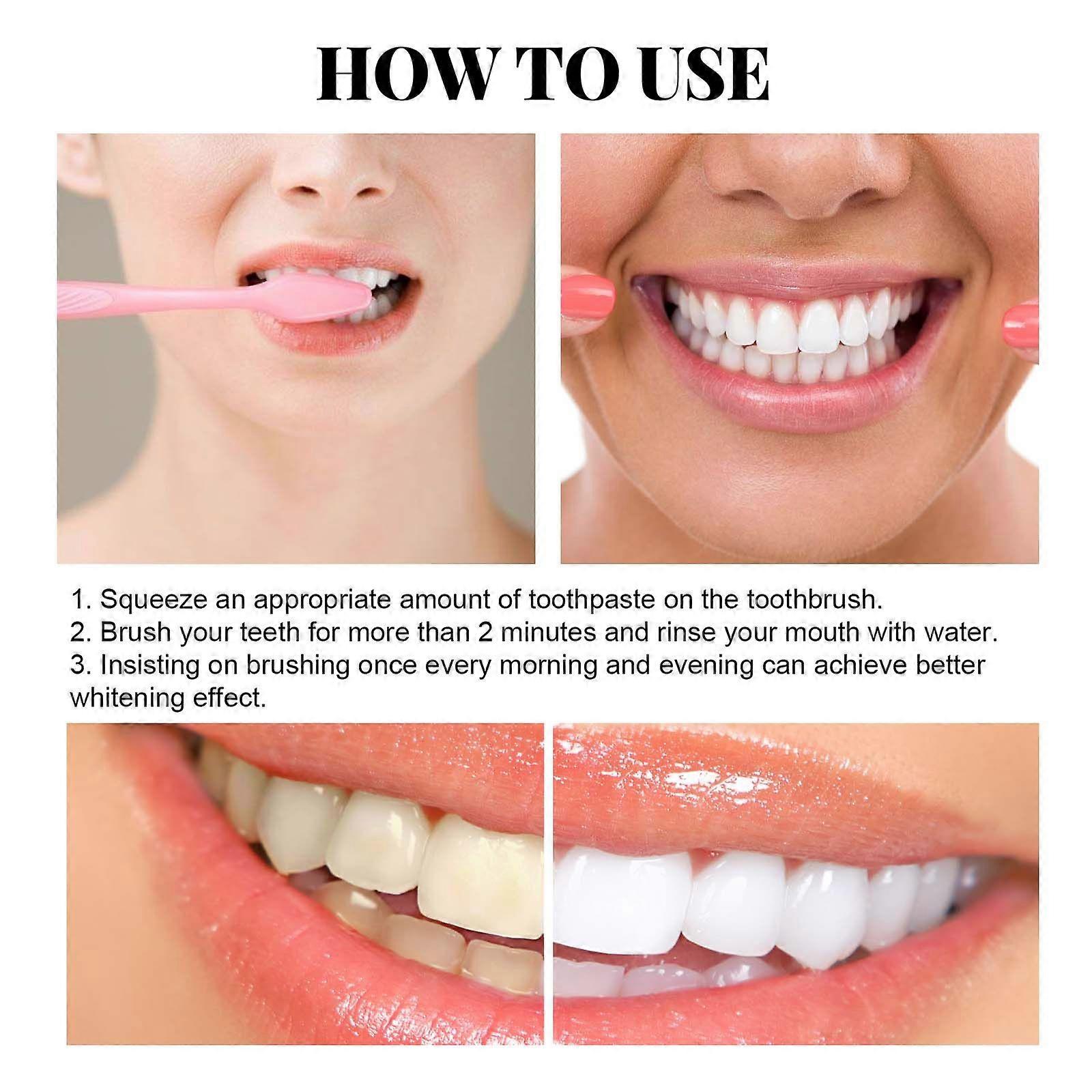 HOW TO USE

1. Squeeze an appropriate amount of toothpaste on the toothbrush.
2. Brush your teeth for more than 2 minutes and rinse your mouth with water.
3. Insisting on brushing once every morning and evening can achieve better whitening effect.