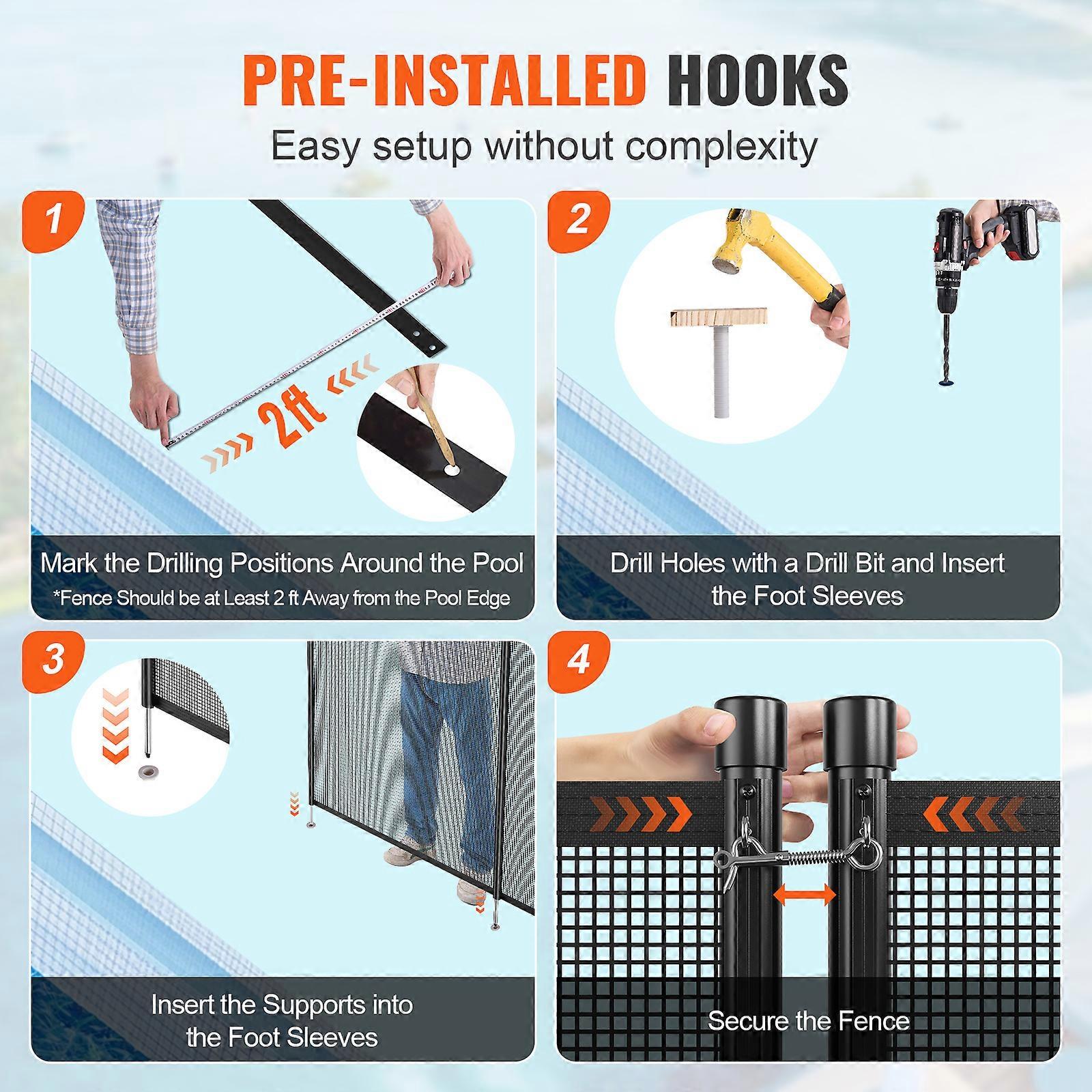 PRE-INSTALLED HOOKS

Easy setup without complexity

1

2ft

Mark the Drilling Positions Around the Pool
*Fence Should be at Least 2 ft Away from the Pool Edge

2

Drill Holes with a Drill Bit and Insert the Foot Sleeves

3

Insert the Supports into the Foot Sleeves

4

Secure the Fence