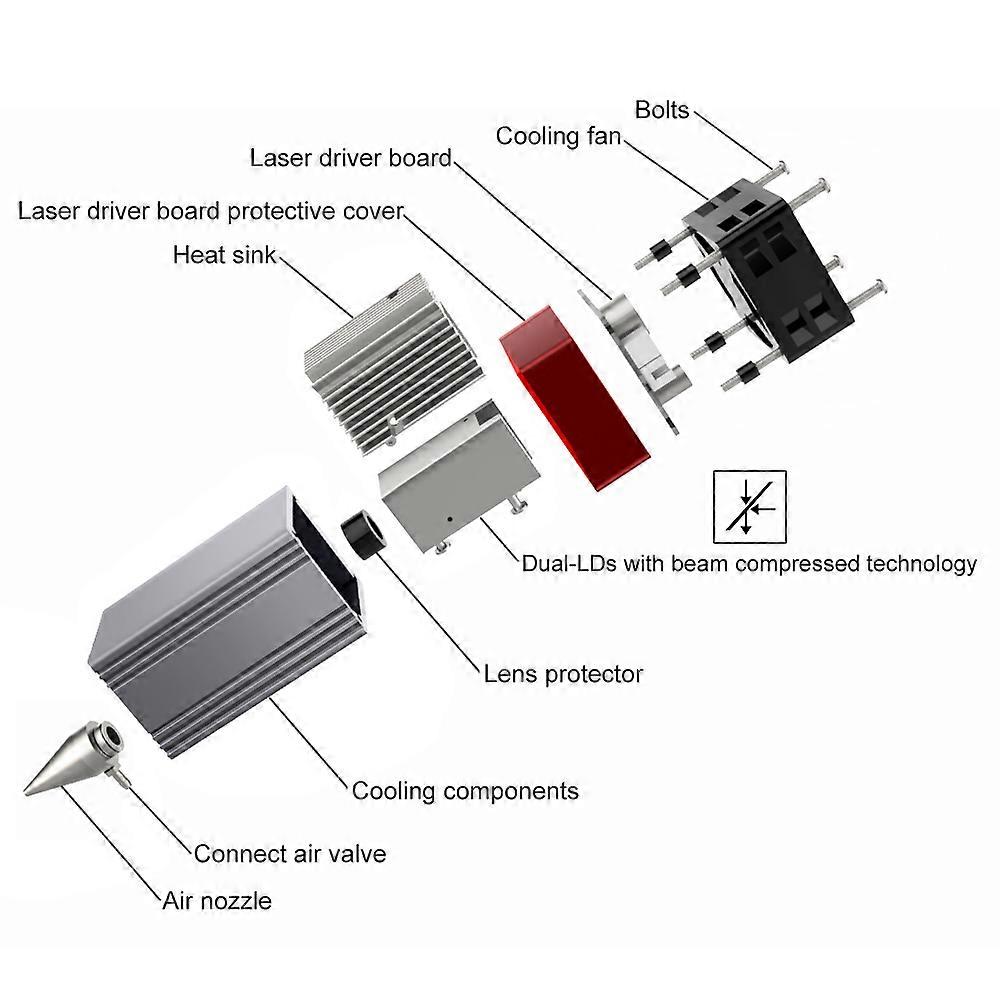 Bolts
Cooling fan
Laser driver board
Laser driver board protective cover
Heat sink
Dual-LDs with beam compressed technology
Lens protector
Cooling components
Connect air valve
Air nozzle