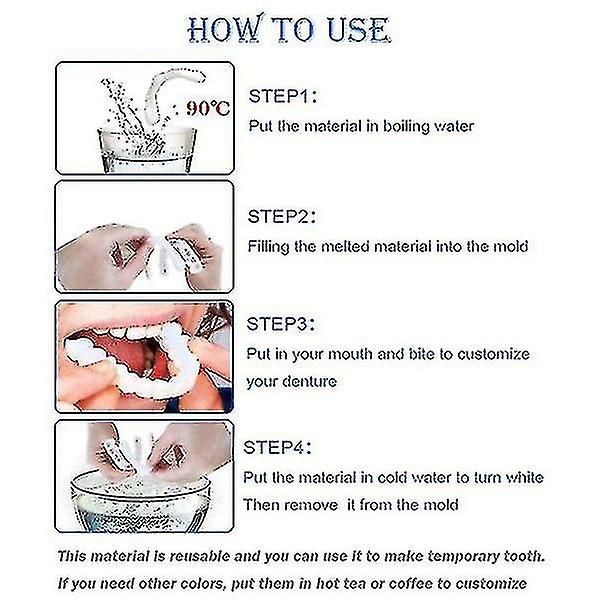 HOW TO USE

90℃

STEP1:
Put the material in boiling water

STEP2:
Filling the melted material into the mold

STEP3:
Put in your mouth and bite to customize your denture

STEP4:
Put the material in cold water to turn white
Then remove it from the mold

This material is reusable and you can use it to make temporary tooth.
If you need other colors, put them in hot tea or coffee to customize