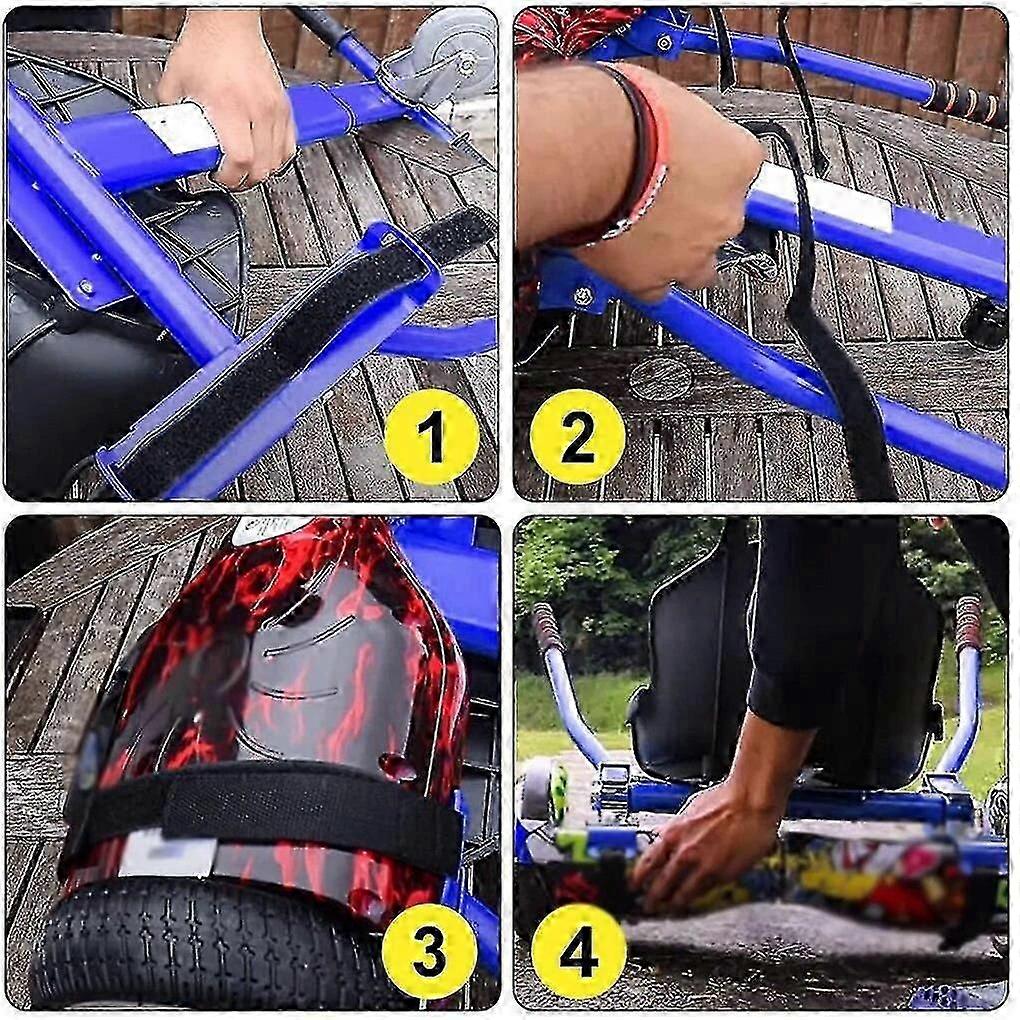 1

2

3

4