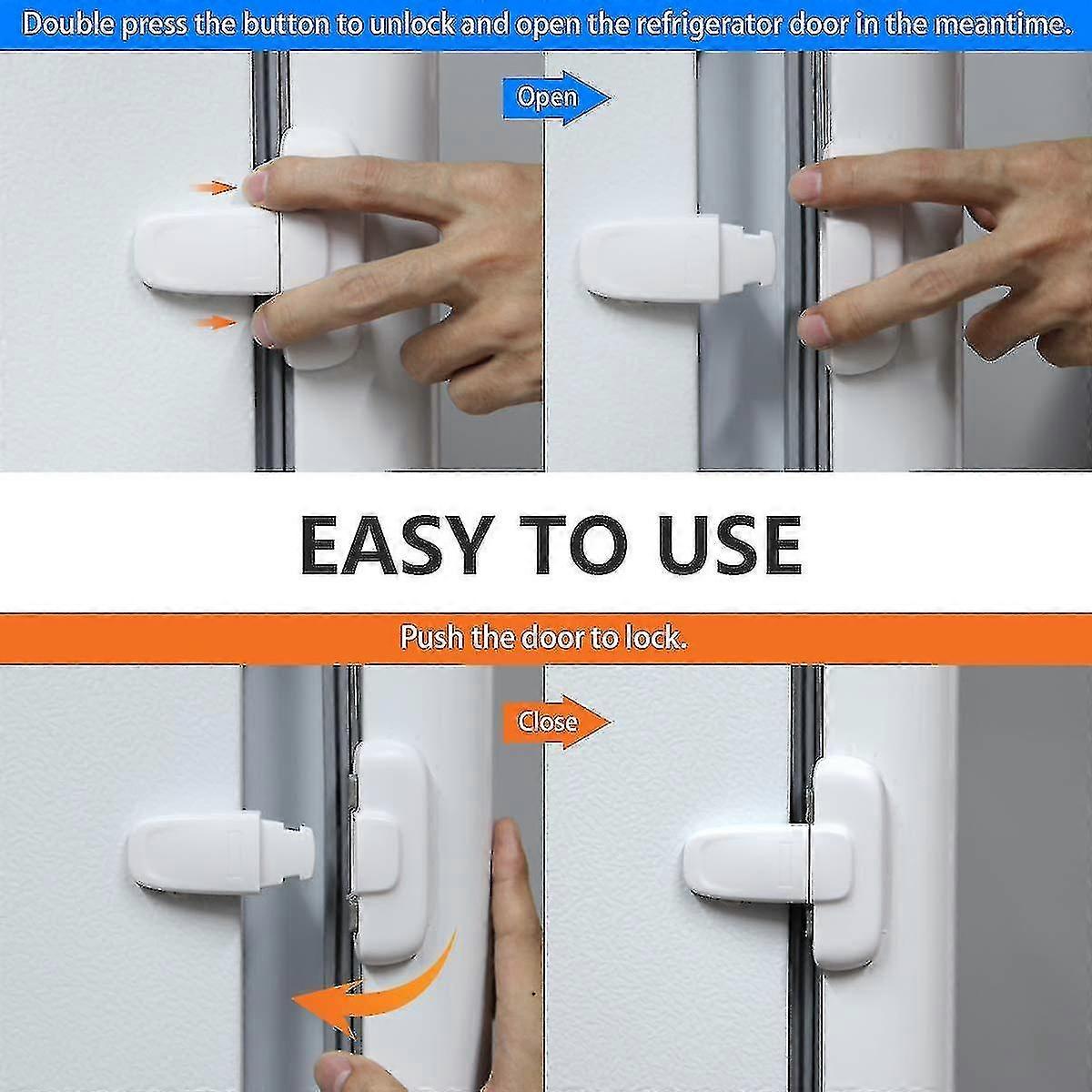 Double press the button to unlock and open the refrigerator door in the meantime.

Open

EASY TO USE

Push the door to lock.

Close