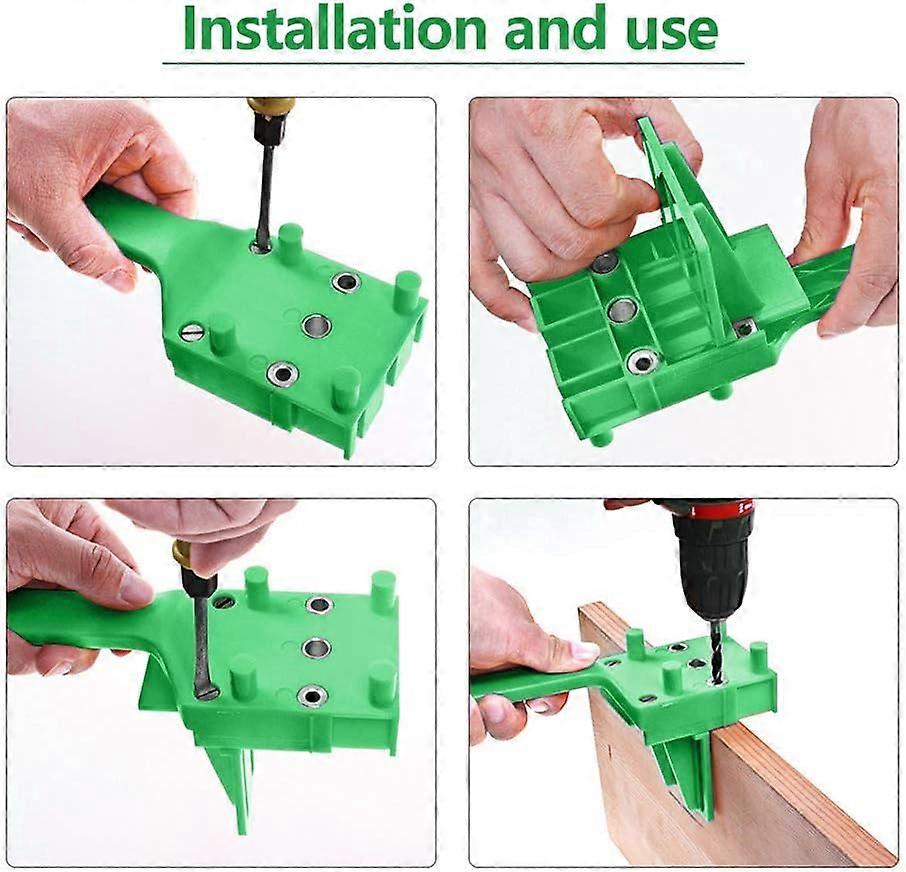 Installation and use