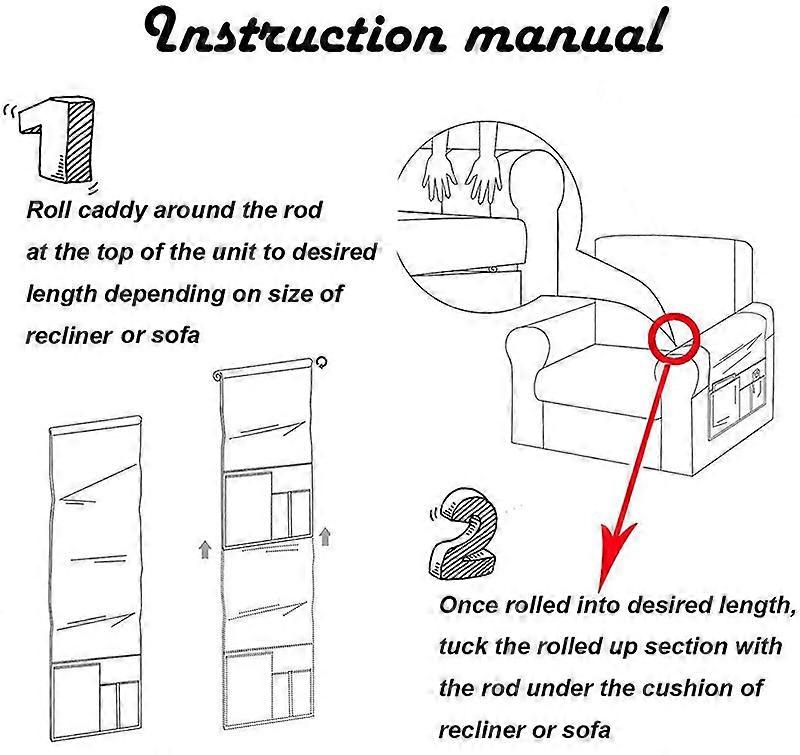 Instruction manual

1

Roll caddy around the rod at the top of the unit to desired length depending on size of recliner or sofa

2

Once rolled into desired length, tuck the rolled up section with the rod under the cushion of recliner or sofa