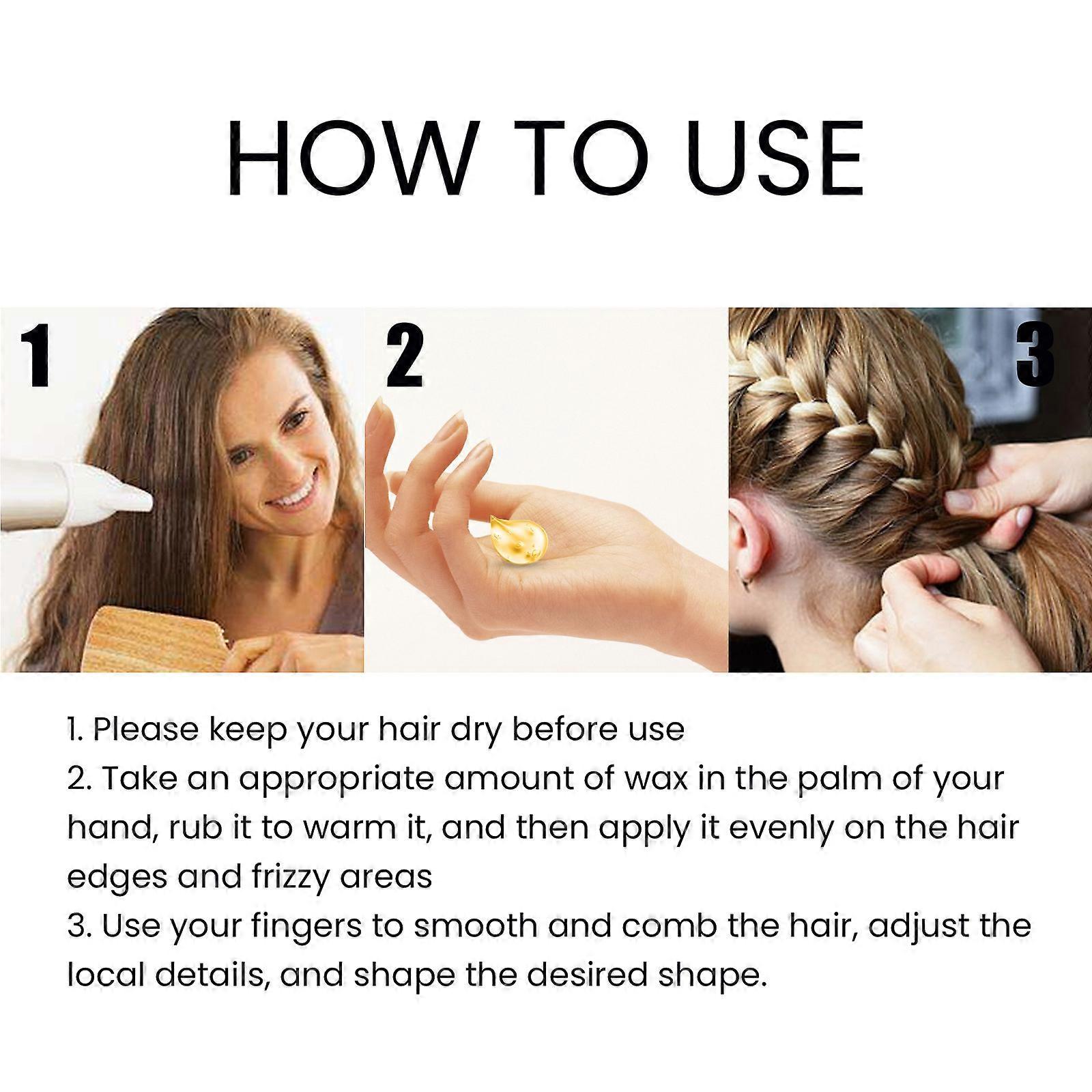 HOW TO USE

1

2

3

1. Please keep your hair dry before use
2. Take an appropriate amount of wax in the palm of your hand, rub it to warm it, and then apply it evenly on the hair edges and frizzy areas
3. Use your fingers to smooth and comb the hair, adjust the local details, and shape the desired shape.