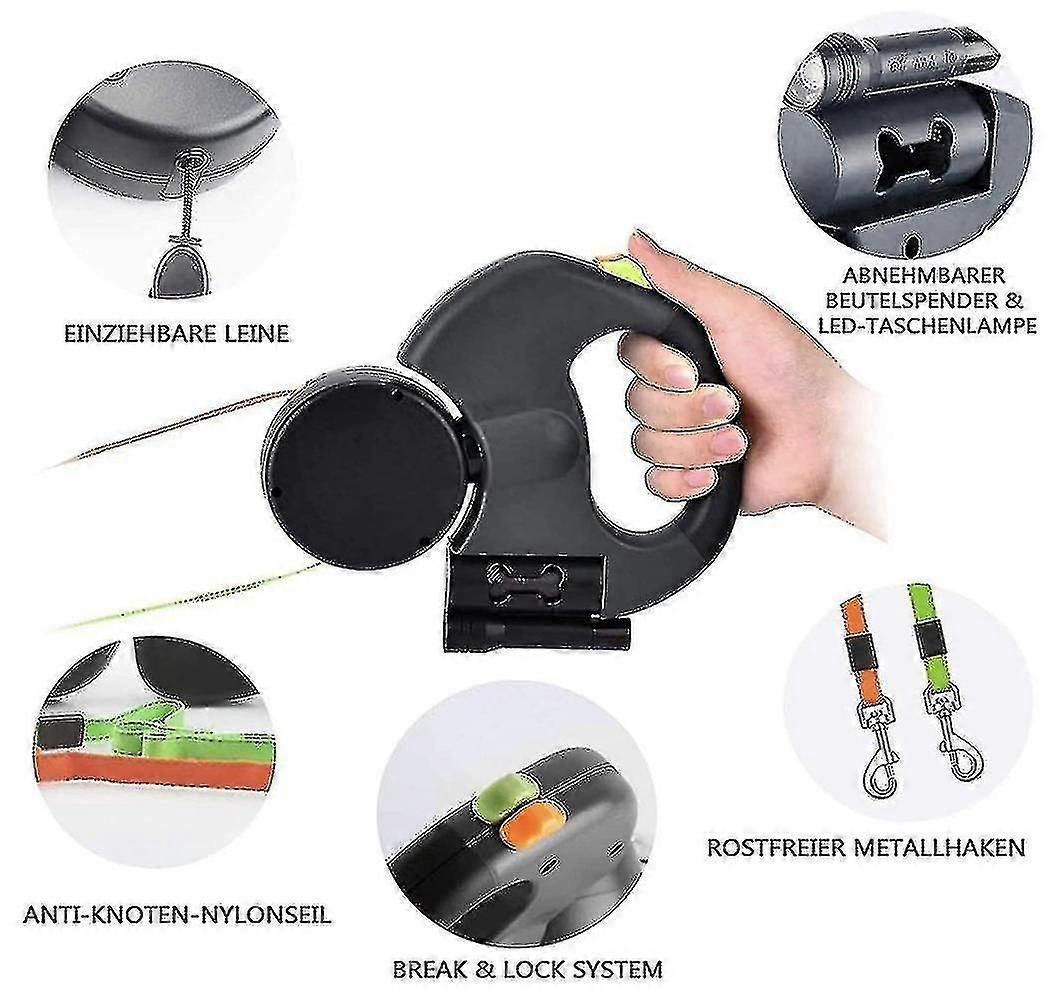 EINZIEHBARE LEINE

ABNEHMBARER BEUTELSPENDER & LED-TASCHENLAMPE

ANTI-KNOTEN-NYLONSEIL

BREAK & LOCK SYSTEM

ROSTFREIER METALLHAKEN