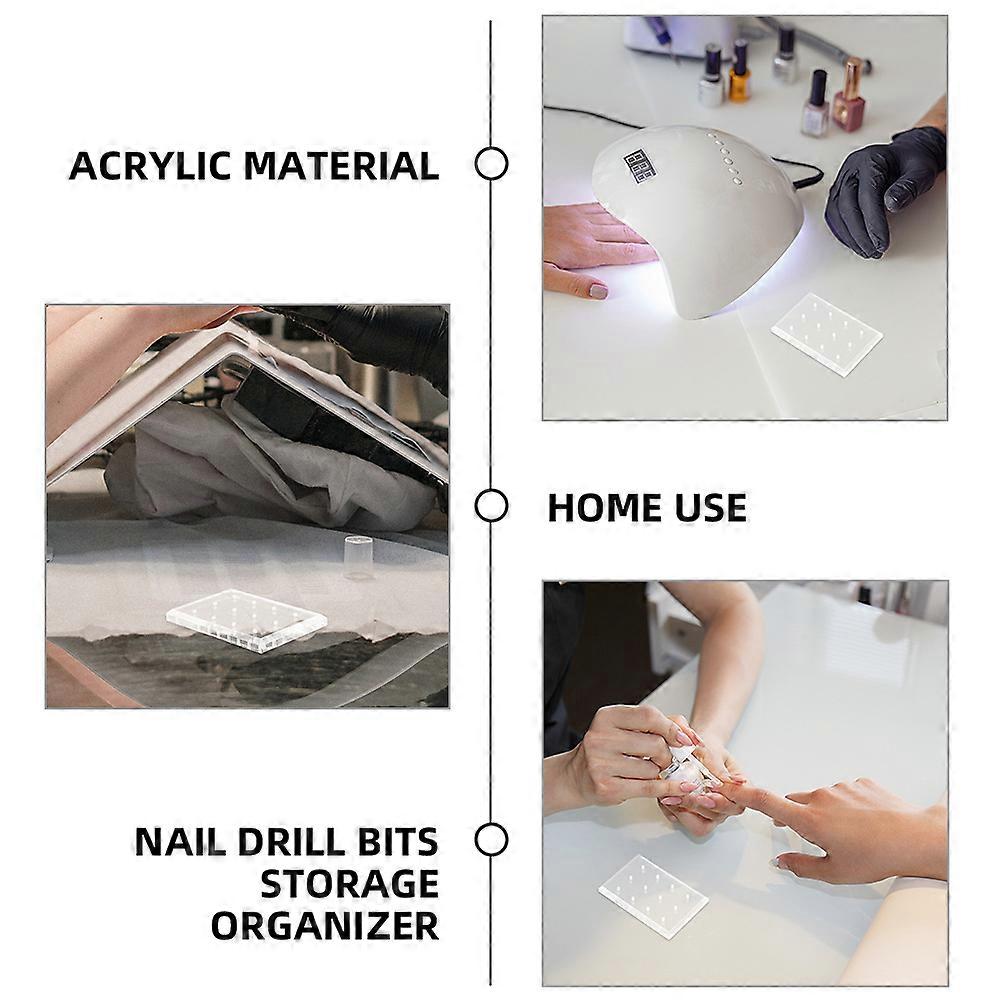 ACRYLIC MATERIAL

HOME USE

NAIL DRILL BITS STORAGE ORGANIZER