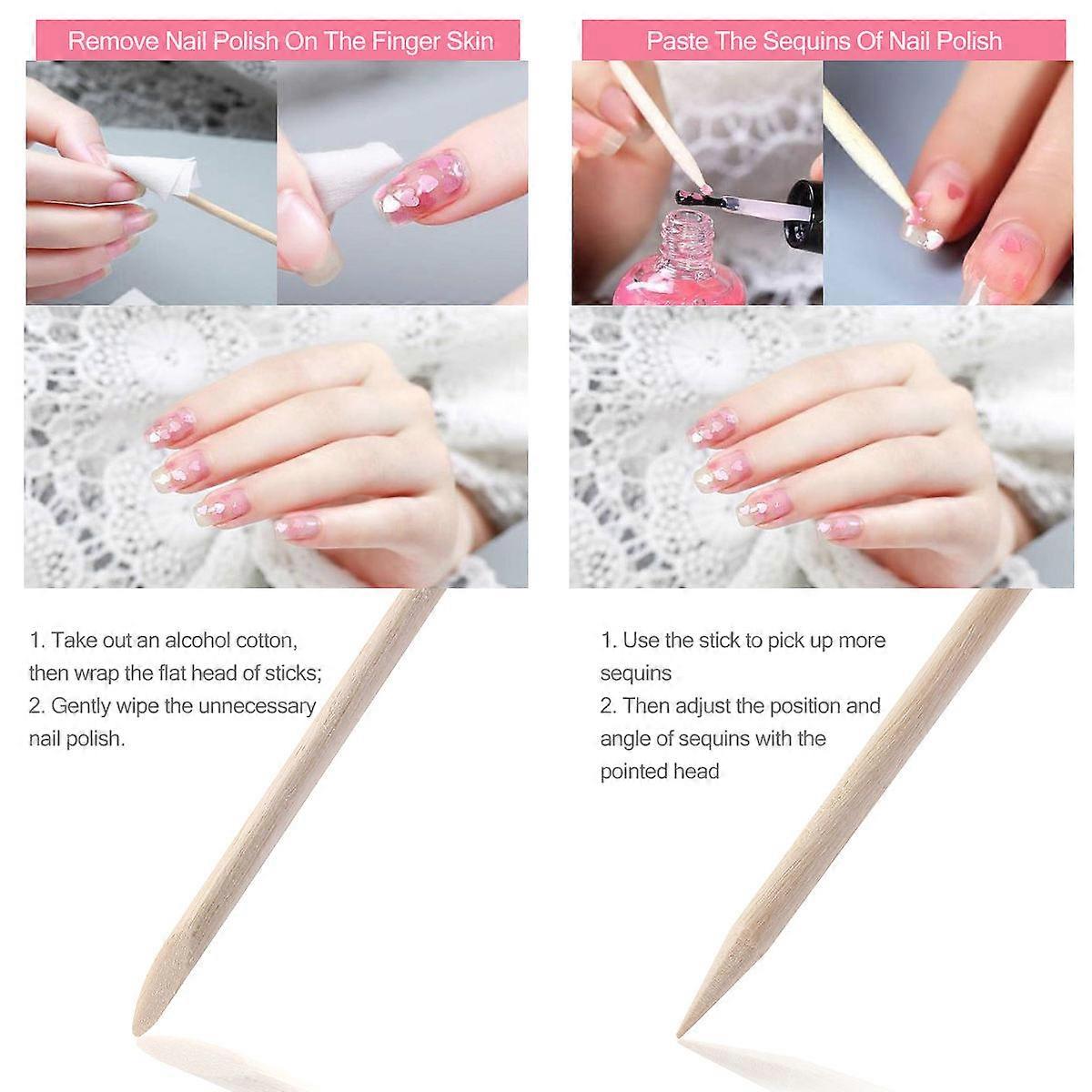 Remove Nail Polish On The Finger Skin

1. Take out an alcohol cotton, then wrap the flat head of sticks;
2. Gently wipe the unnecessary nail polish.

Paste The Sequins Of Nail Polish

1. Use the stick to pick up more sequins
2. Then adjust the position and angle of sequins with the pointed head