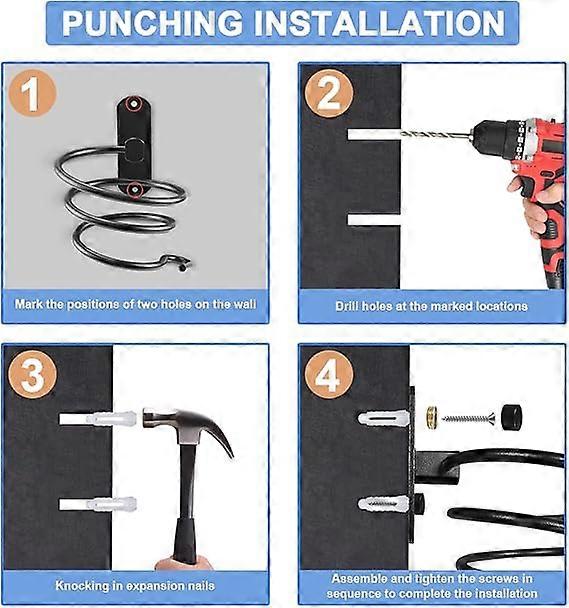 PUNCHING INSTALLATION

1

Mark the positions of two holes on the wall

2

Drill holes at the marked locations

3

Knocking in expansion nails

4

Assemble and tighten the screws in sequence to complete the installation