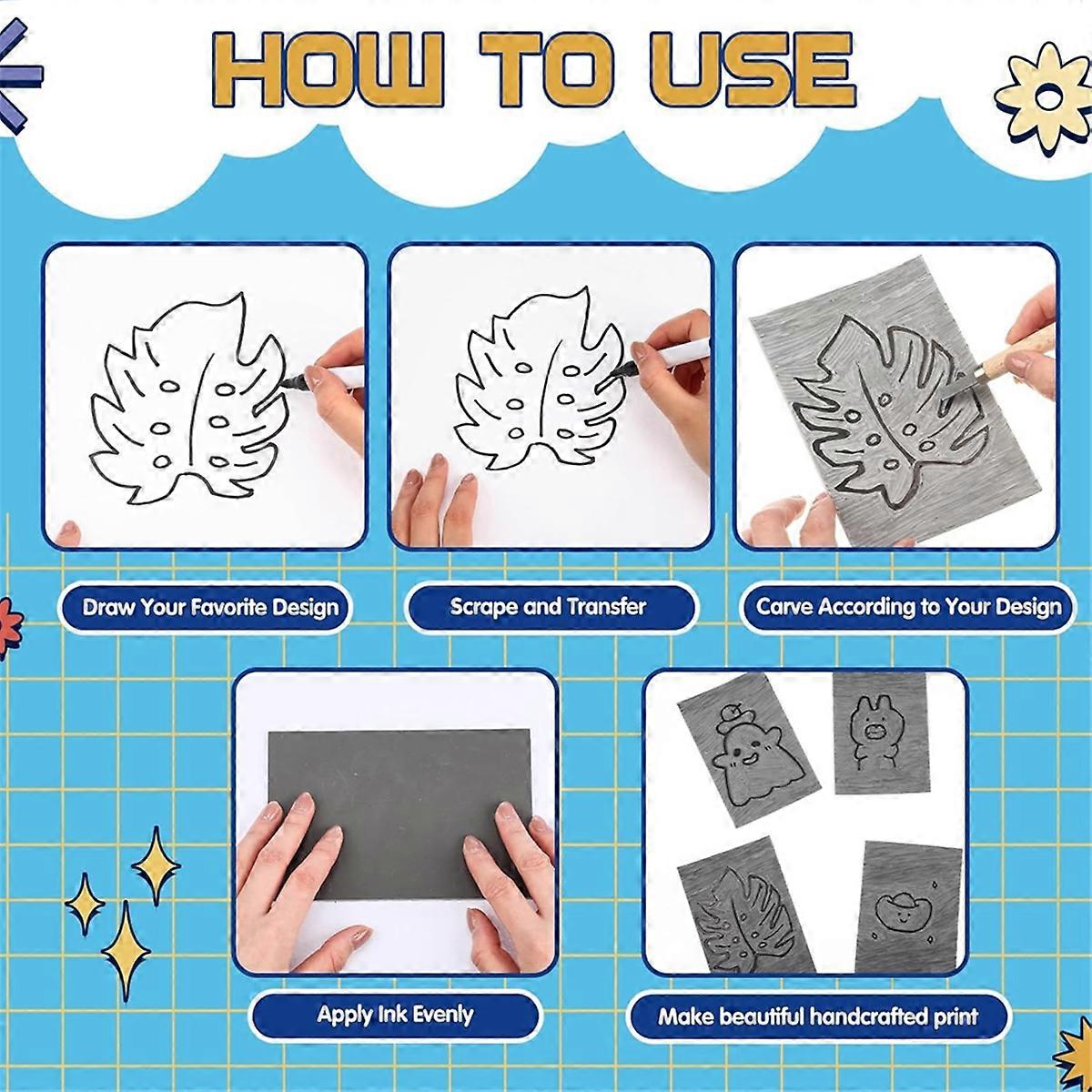 HOW TO USE

Draw Your Favorite Design

Scrape and Transfer

Carve According to Your Design

Apply Ink Evenly

Make beautiful handcrafted print