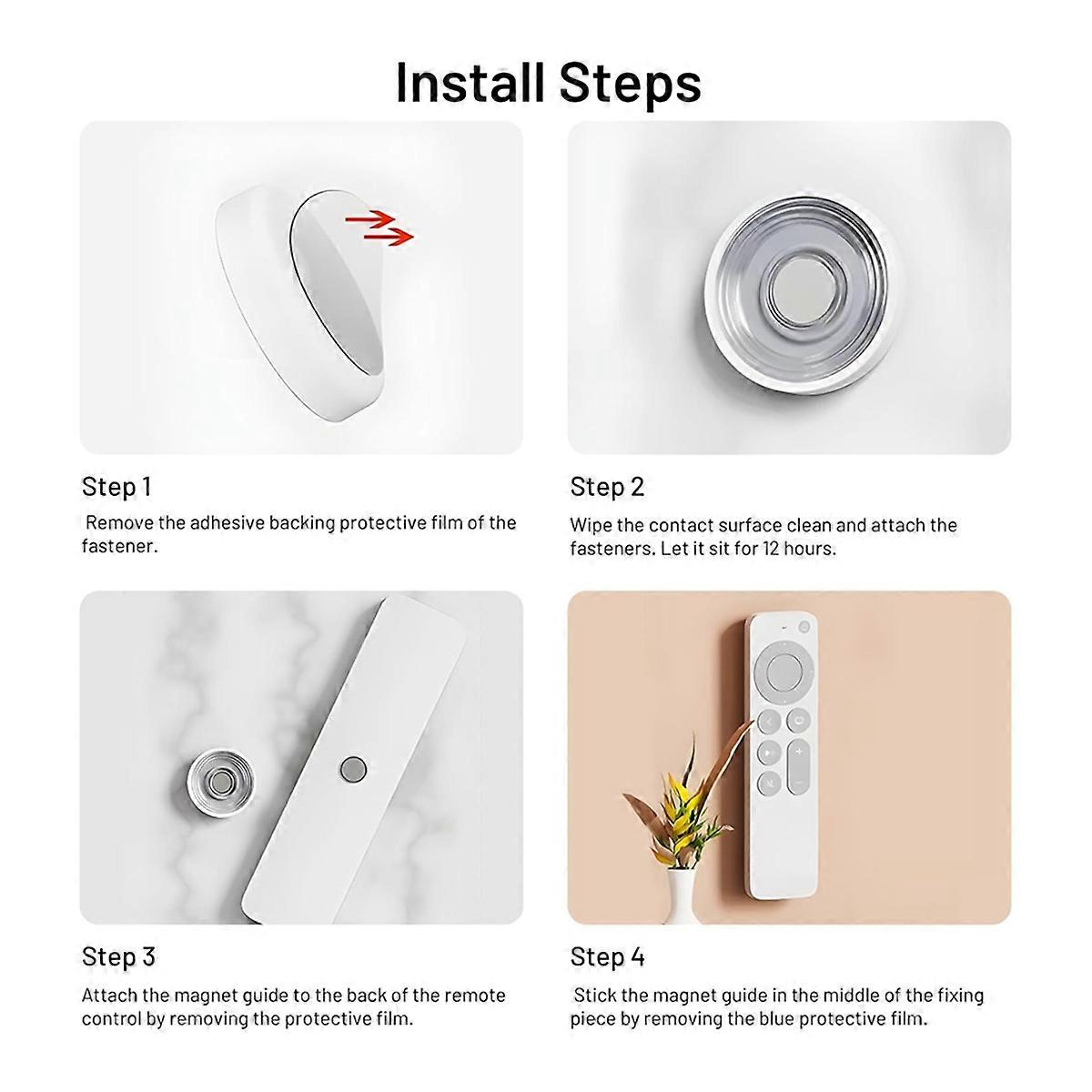 Install Steps

Step 1
Remove the adhesive backing protective film of the fastener.

Step 2
Wipe the contact surface clean and attach the fasteners. Let it sit for 12 hours.

Step 3
Attach the magnet guide to the back of the remote control by removing the protective film.

Step 4
Stick the magnet guide in the middle of the fixing piece by removing the blue protective film.