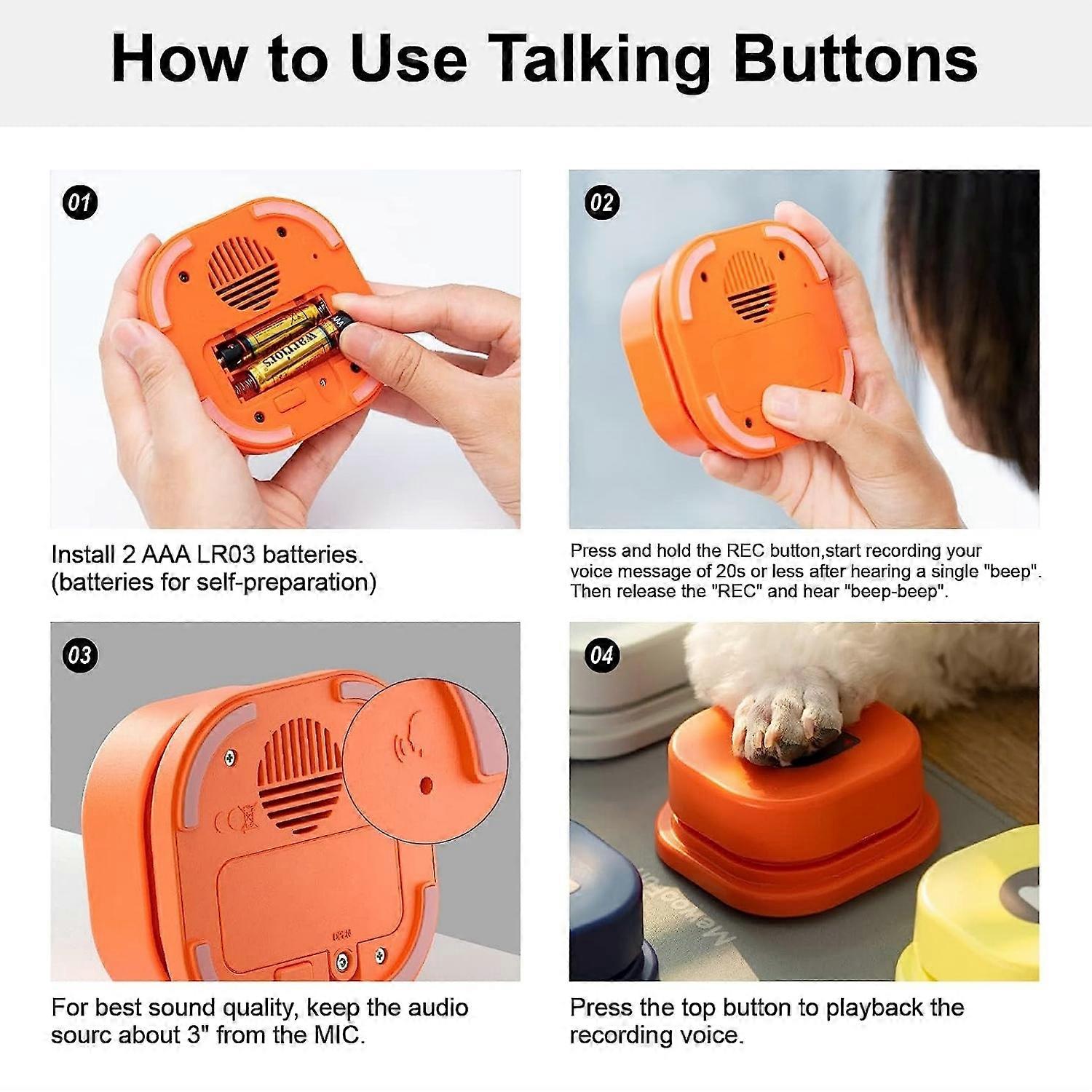 How to Use Talking Buttons

01

warriors

AAA

Install 2 AAA LR03 batteries.
(batteries for self-preparation)

02

Press and hold the REC button,start recording your voice message of 20s or less after hearing a single "beep". Then release the "REC" and hear "beep-beep".

03

OPEN

For best sound quality, keep the audio sourc about 3" from the MIC.

04

Press the top button to playback the recording voice.