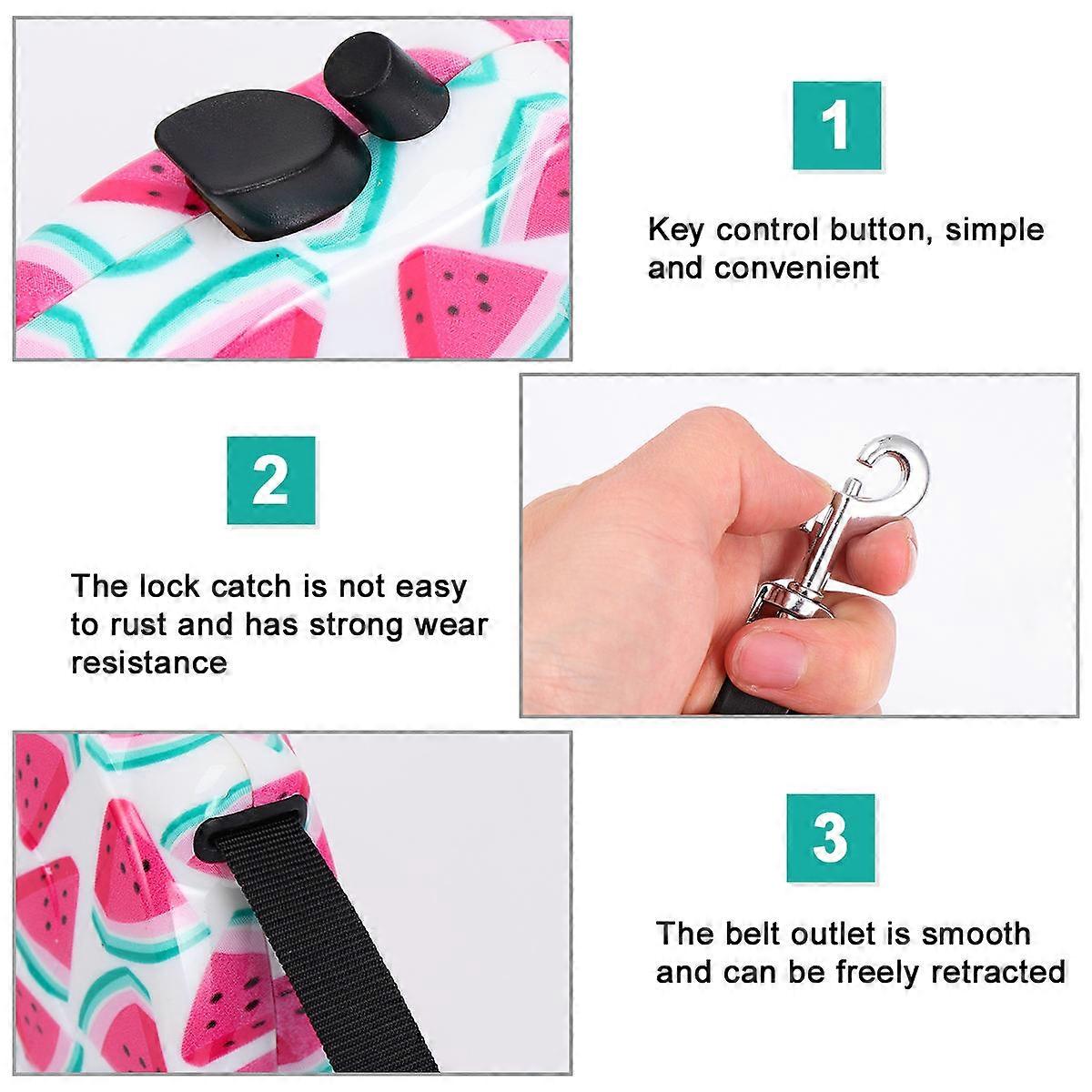 1

Key control button, simple and convenient

2

The lock catch is not easy to rust and has strong wear resistance

3

The belt outlet is smooth and can be freely retracted