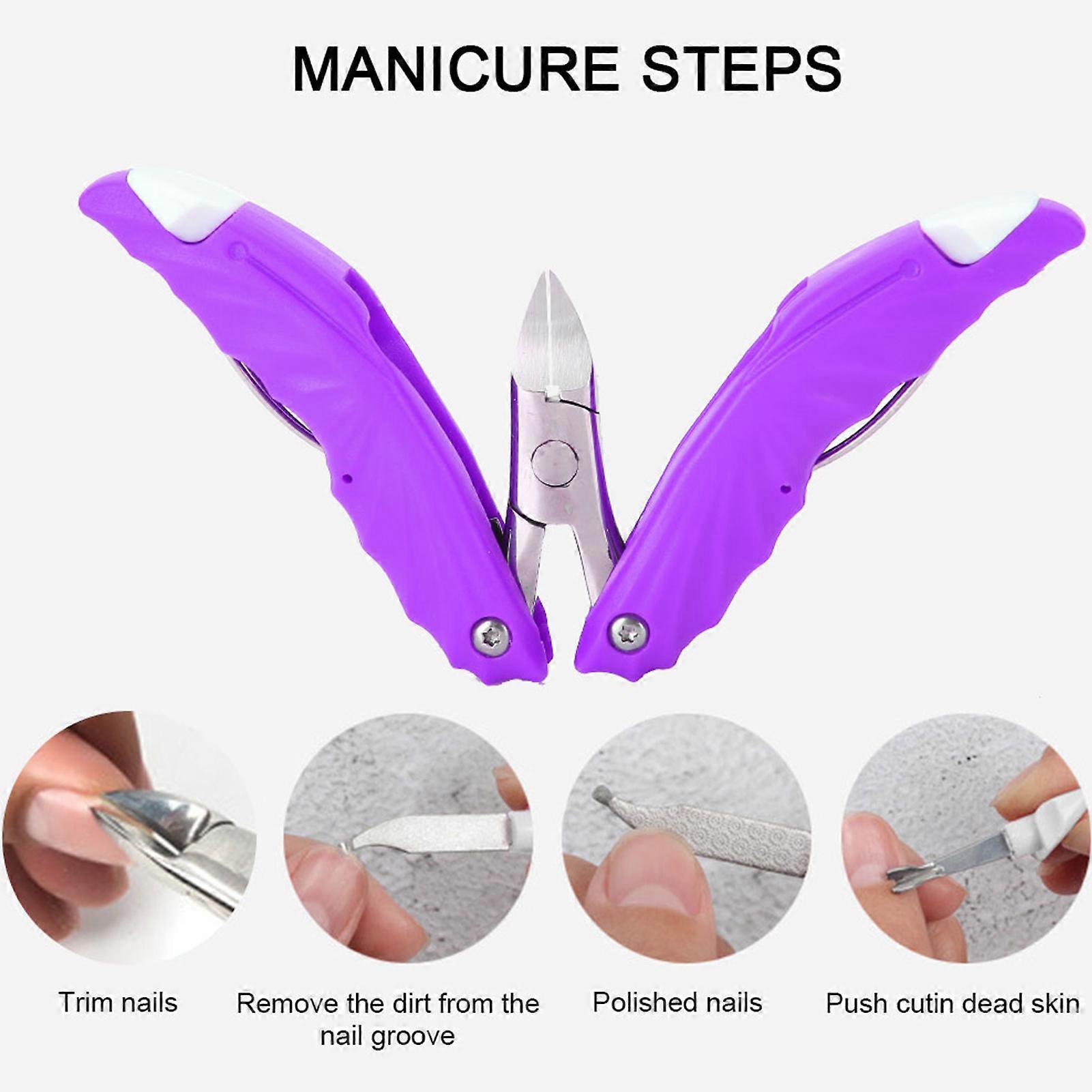 MANICURE STEPS

Trim nails

Remove the dirt from the nail groove

Polished nails

Push cutin dead skin