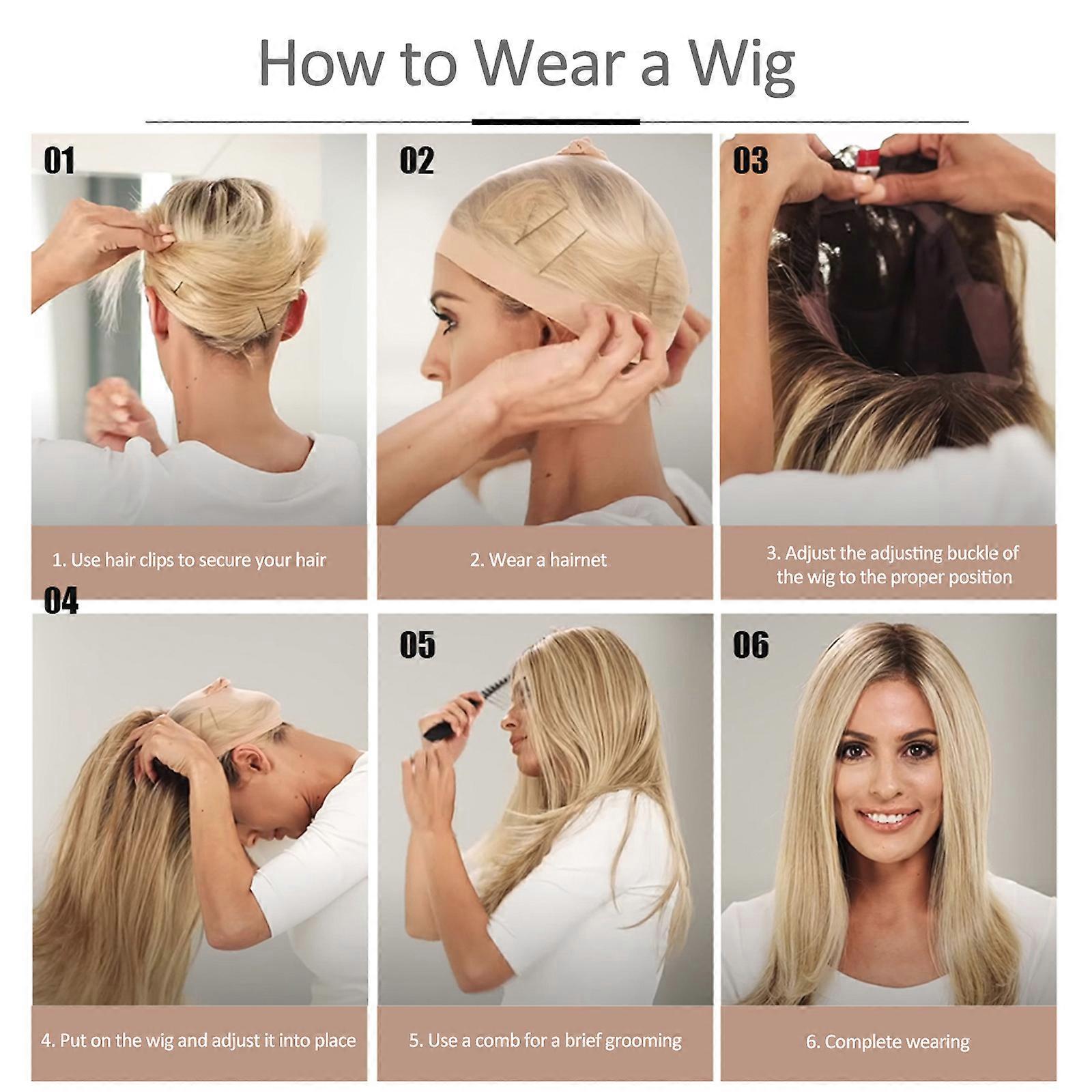 How to Wear a Wig

01

1. Use hair clips to secure your hair

02

2. Wear a hairnet

03

3. Adjust the adjusting buckle of the wig to the proper position

04

4. Put on the wig and adjust it into place

05

5. Use a comb for a brief grooming

06

6. Complete wearing