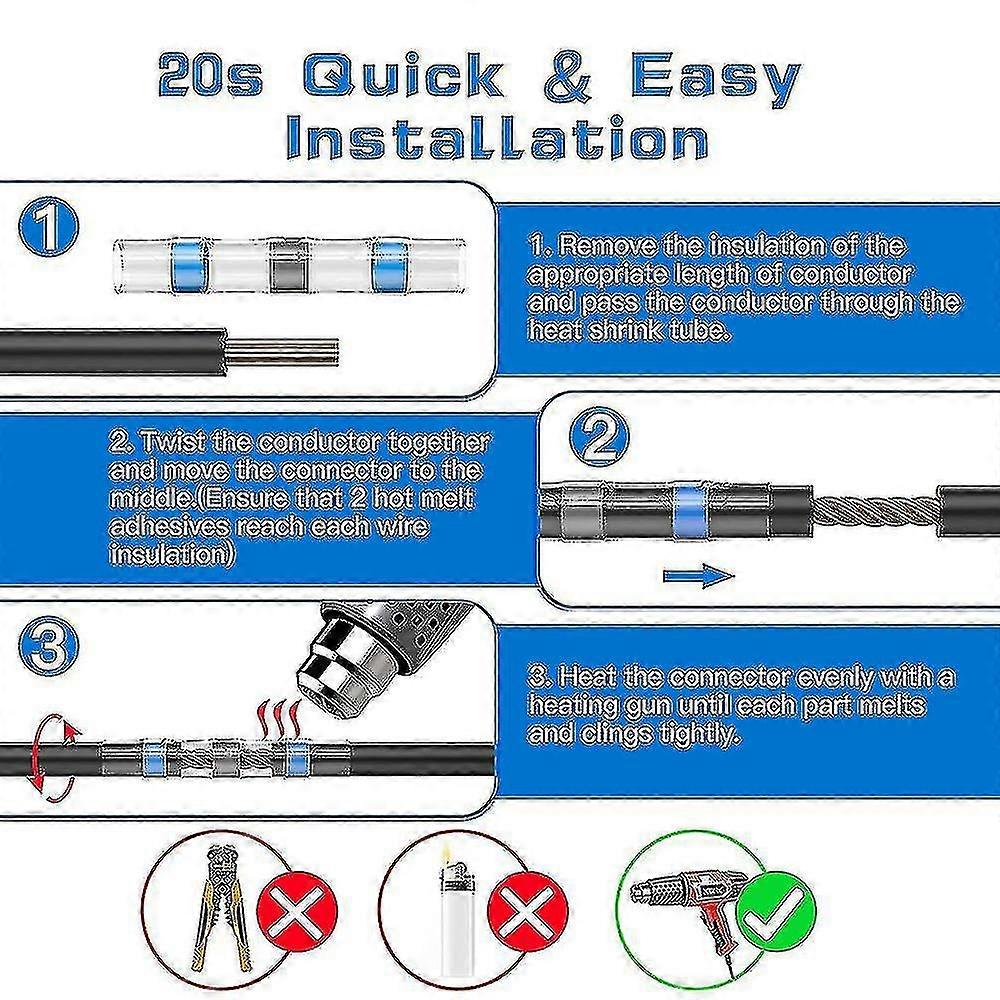 20s Quick & Easy Installation

1

1. Remove the insulation of the appropriate length of conductor and pass the conductor through the heat shrink tube.

2. Twist the conductor together and move the connector to the middle.(Ensure that 2 hot melt adhesives reach each wire insulation)

2

3

3. Heat the connector evenly with a heating gun until each part melts and clings tightly.