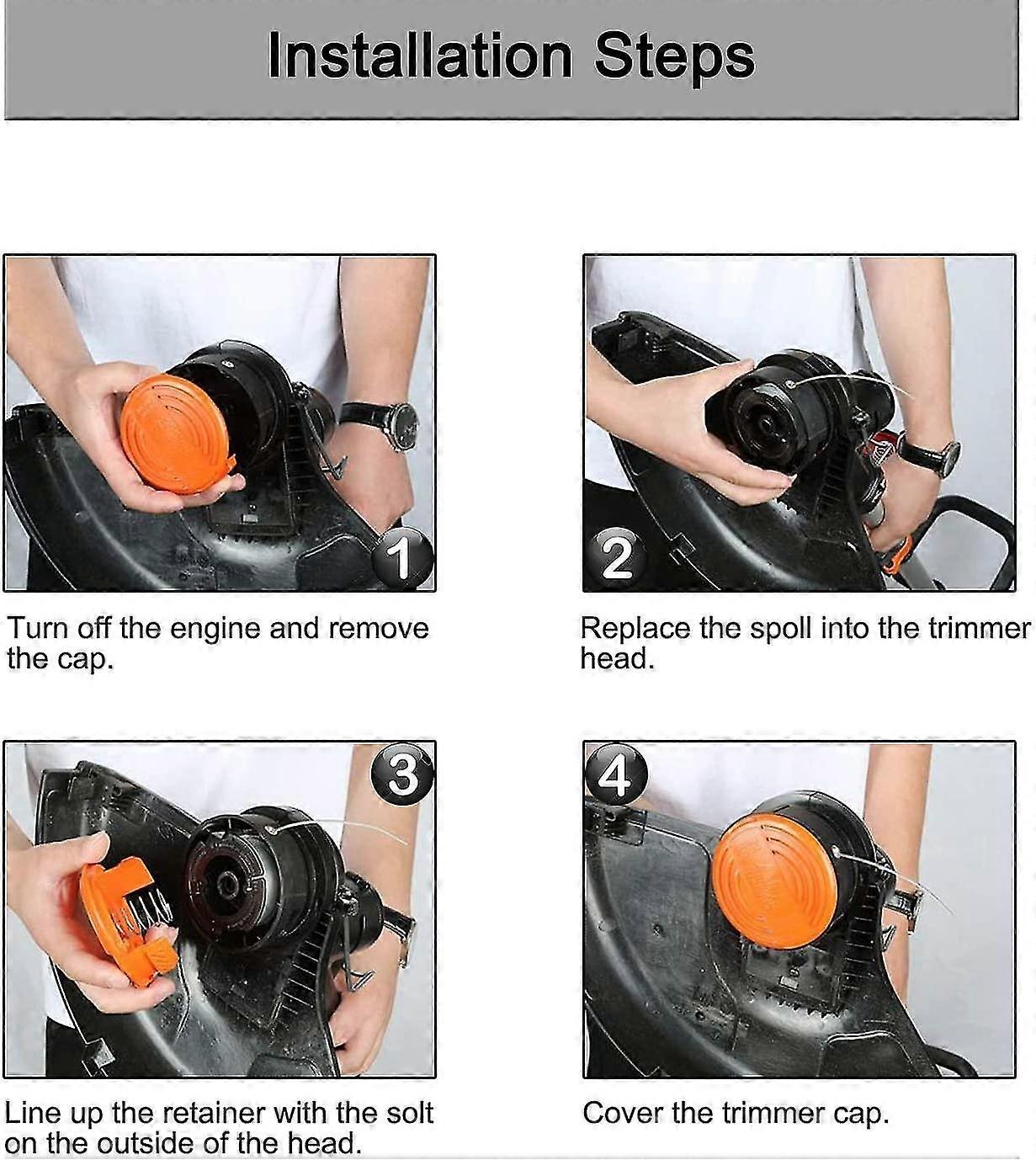 Installation Steps

1

Turn off the engine and remove the cap.

2

Replace the spoll into the trimmer head.

3

Line up the retainer with the solt on the outside of the head.

4

Cover the trimmer cap.