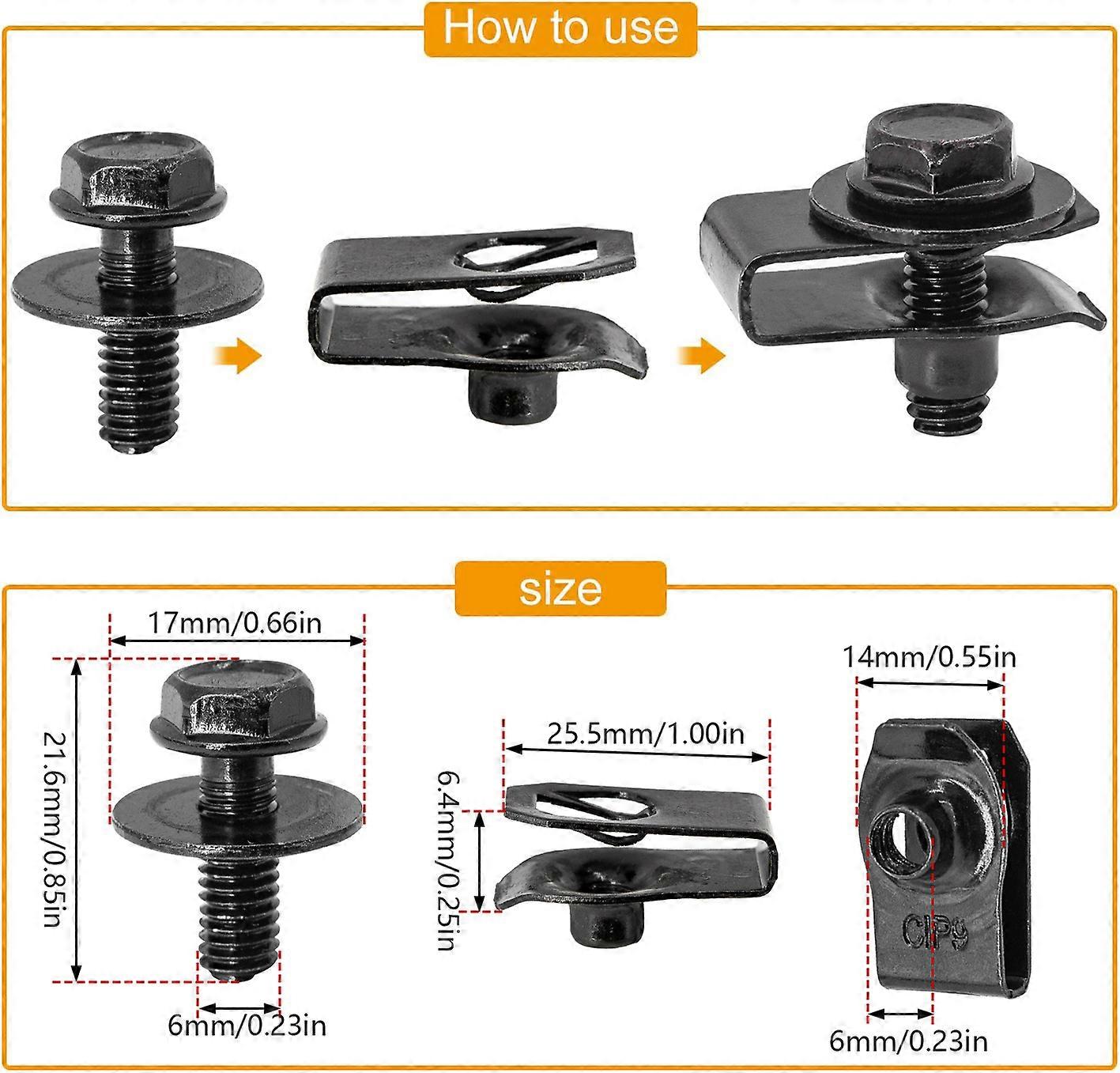 How to use

size

17mm/0.66in

21.6mm/0.85in

6mm/0.23in

25.5mm/1.00in

6.4mm/0.25in

14mm/0.55in

CP9

6mm/0.23in