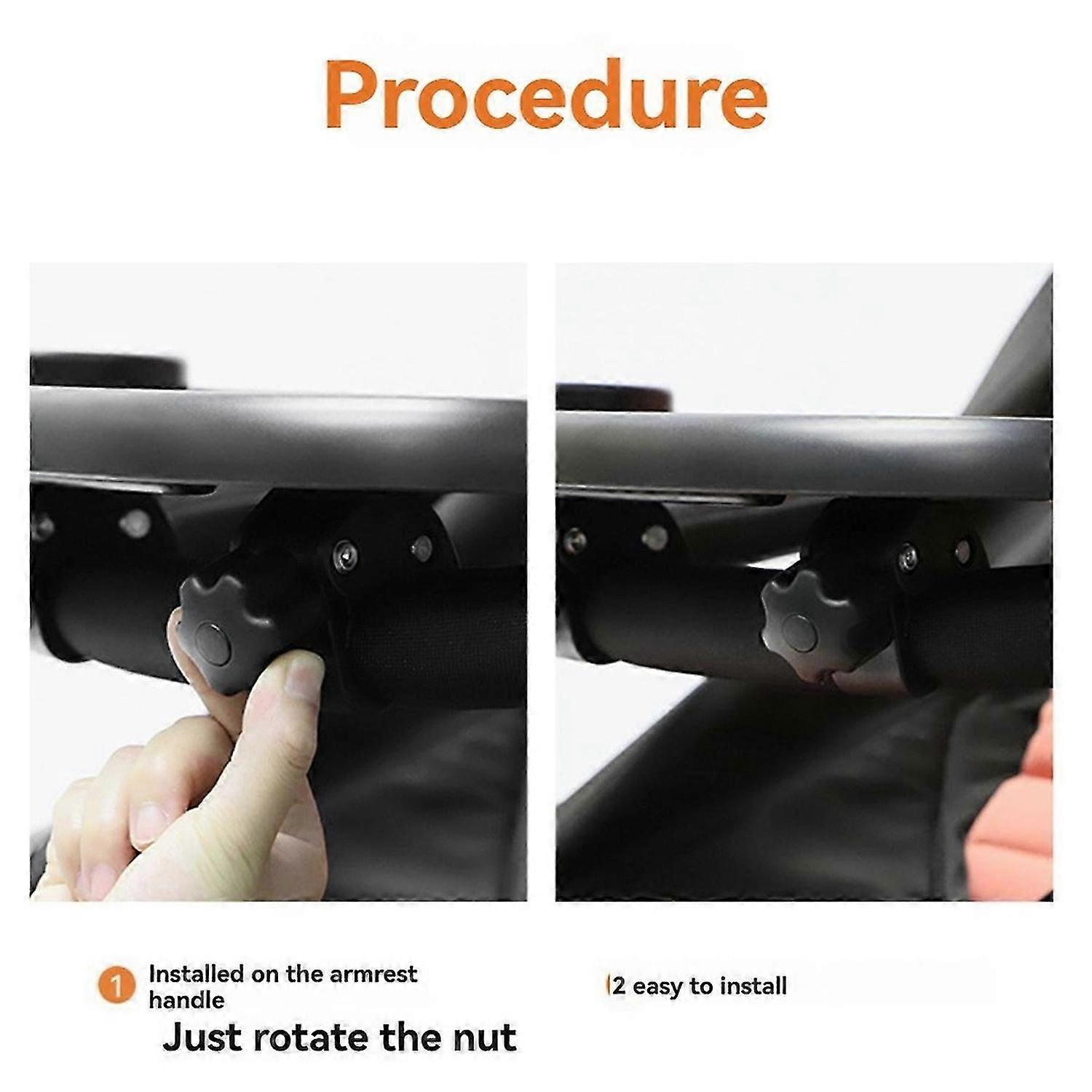 Procedure

1 Installed on the armrest handle

Just rotate the nut

2 easy to install