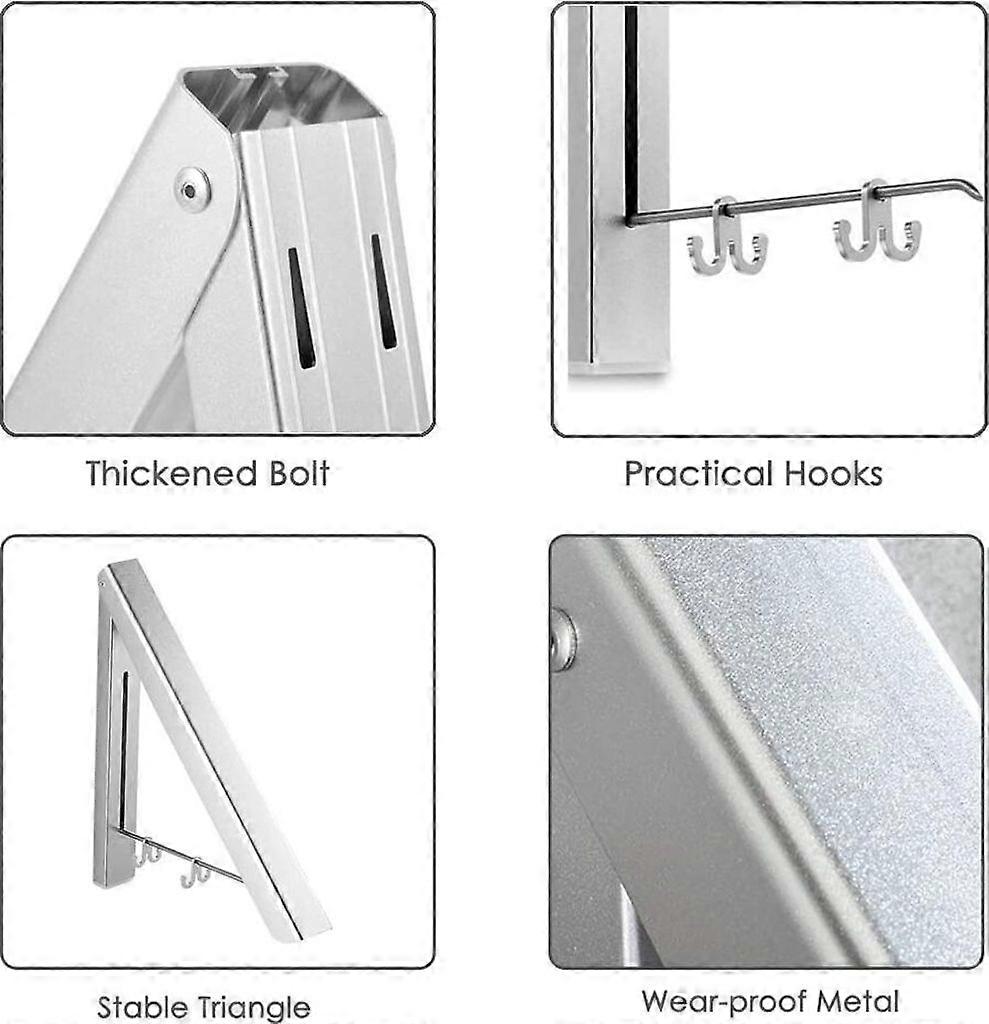 Thickened Bolt

Practical Hooks

Stable Triangle

Wear-proof Metal