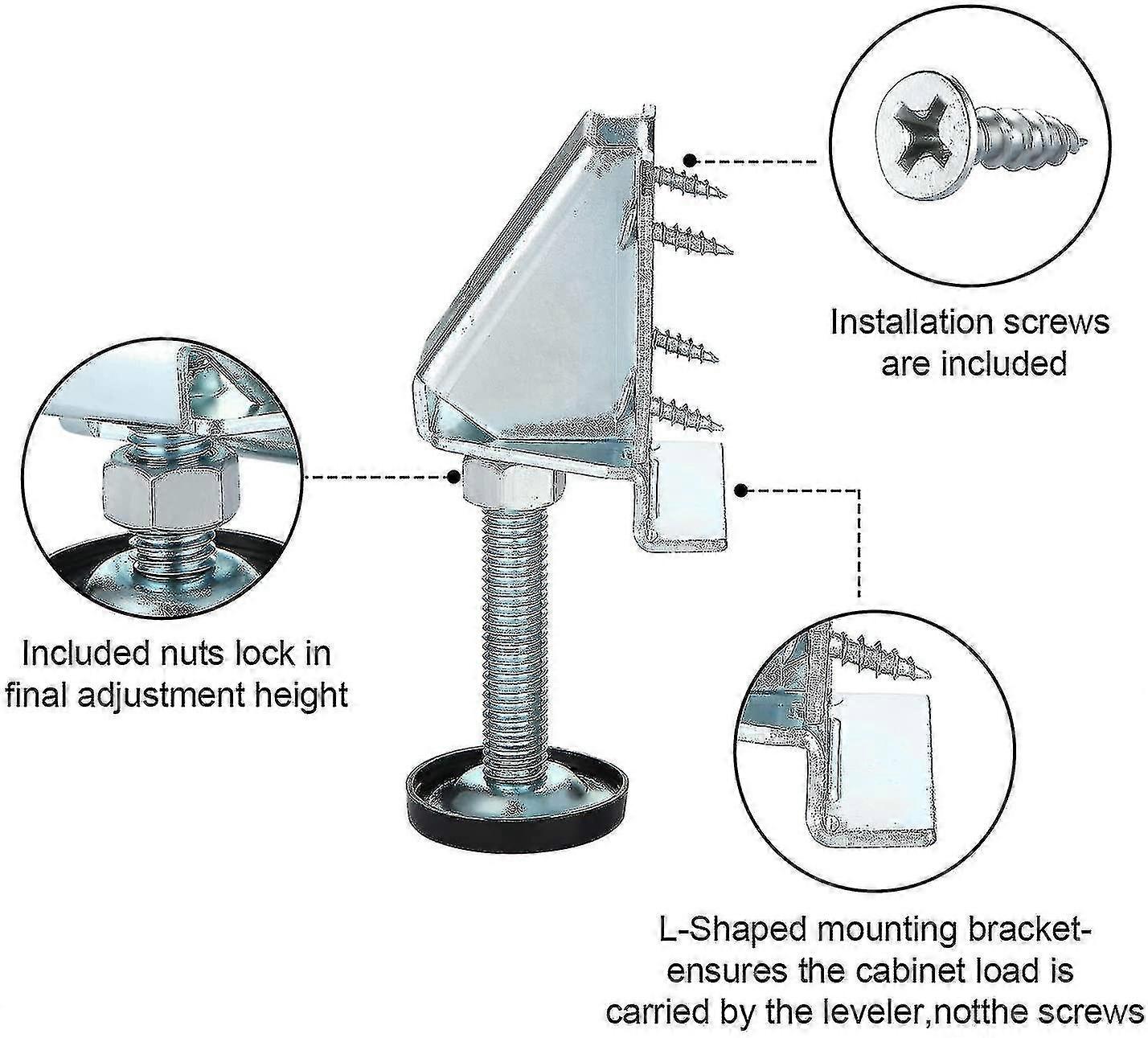 Installation screws are included

Included nuts lock in final adjustment height

L-Shaped mounting bracket-ensures the cabinet load is carried by the leveler,notthe screws