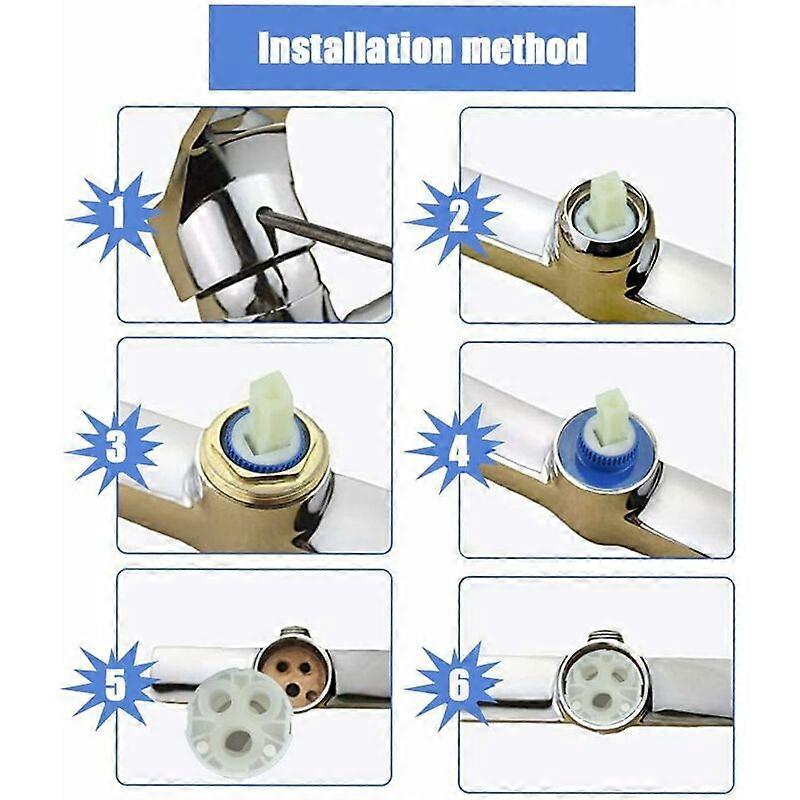 Installation method

1

2

3

4

5

6