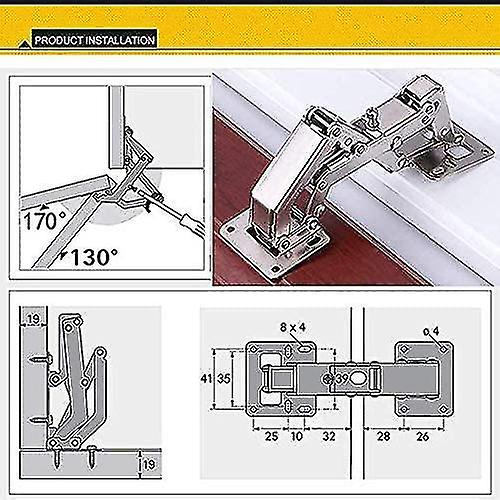 PRODUCT INSTALLATION

170°

130°

19

19

8 x 4

ø 4

41

35

39

25

10

32

28

26