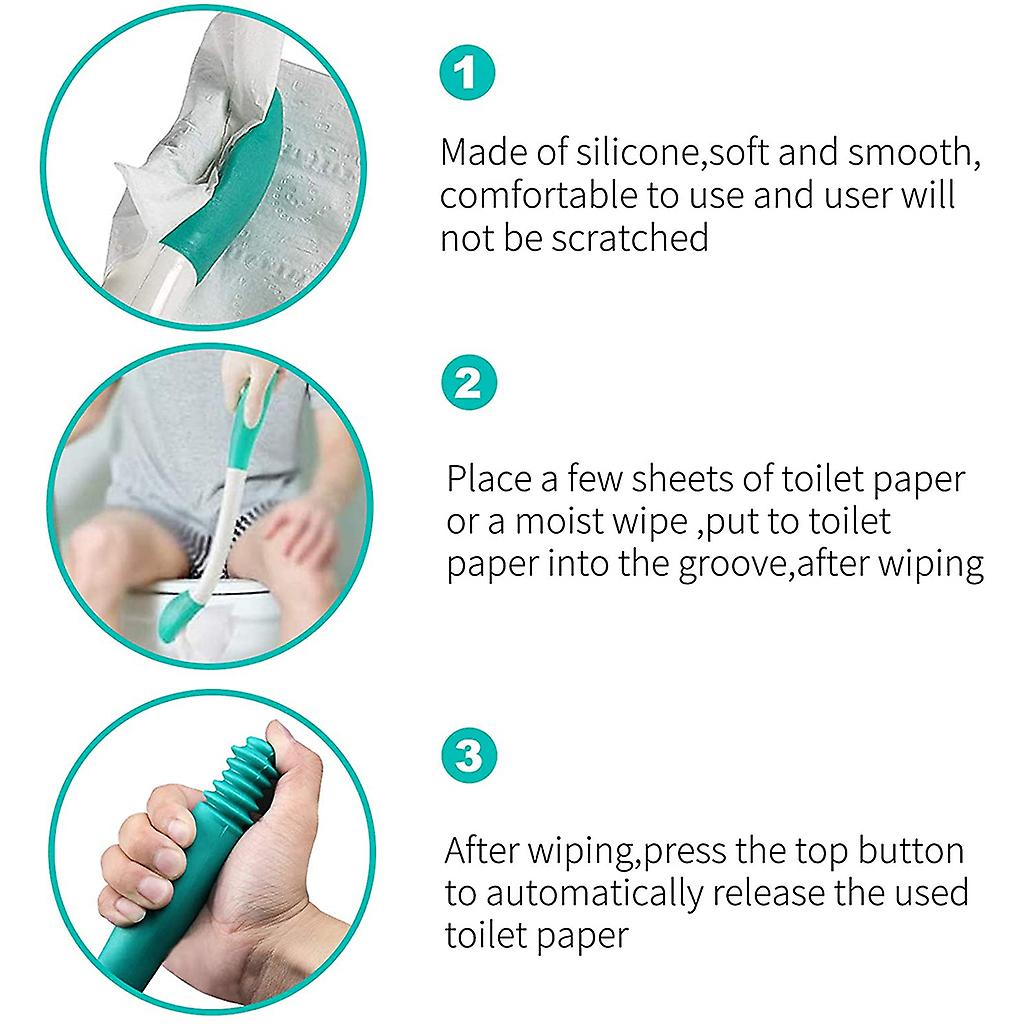 1

Made of silicone,soft and smooth, comfortable to use and user will not be scratched

2

Place a few sheets of toilet paper or a moist wipe ,put to toilet paper into the groove,after wiping

3

After wiping,press the top button to automatically release the used toilet paper