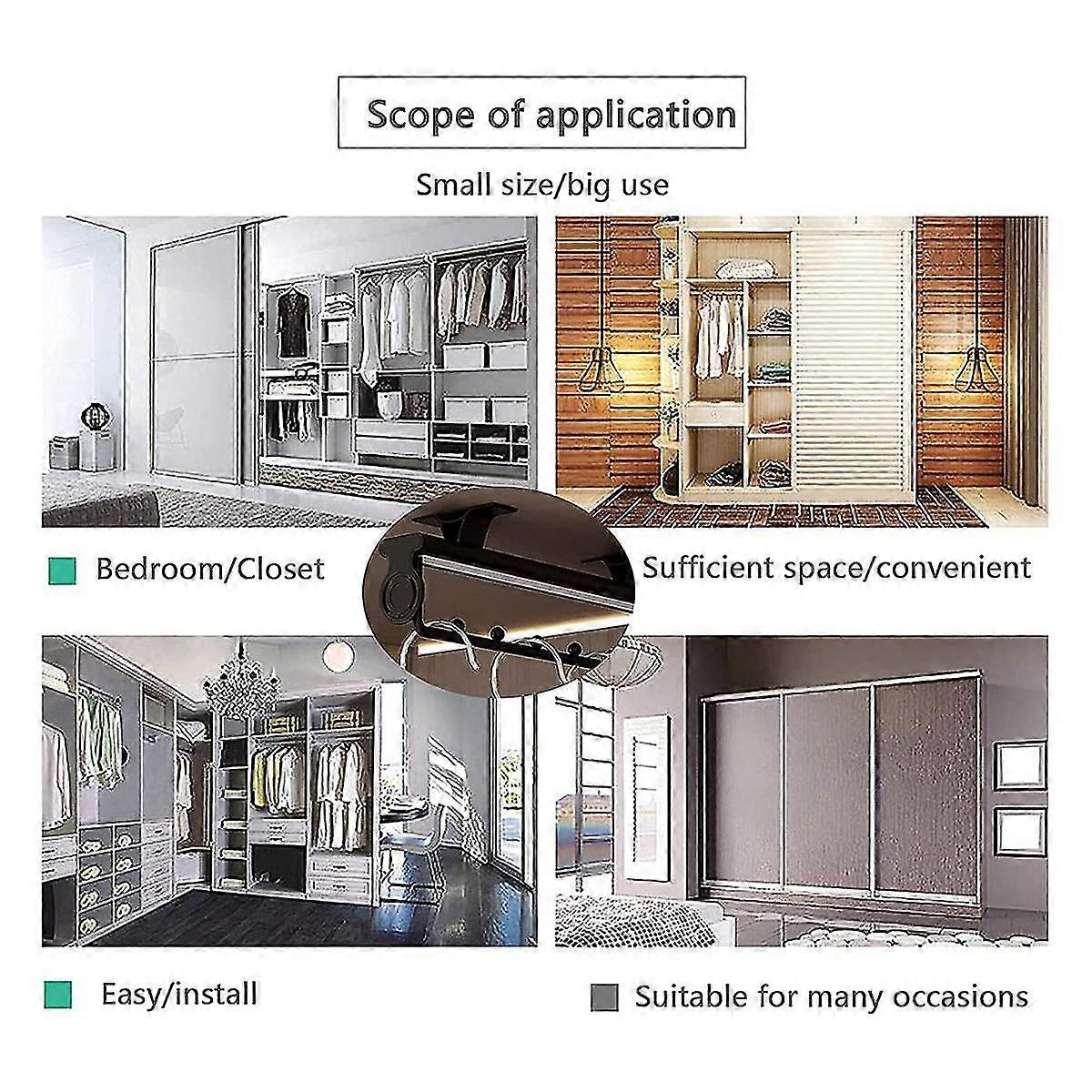 Scope of application

Small size/big use

Bedroom/Closet

Sufficient space/convenient

Easy/install

Suitable for many occasions