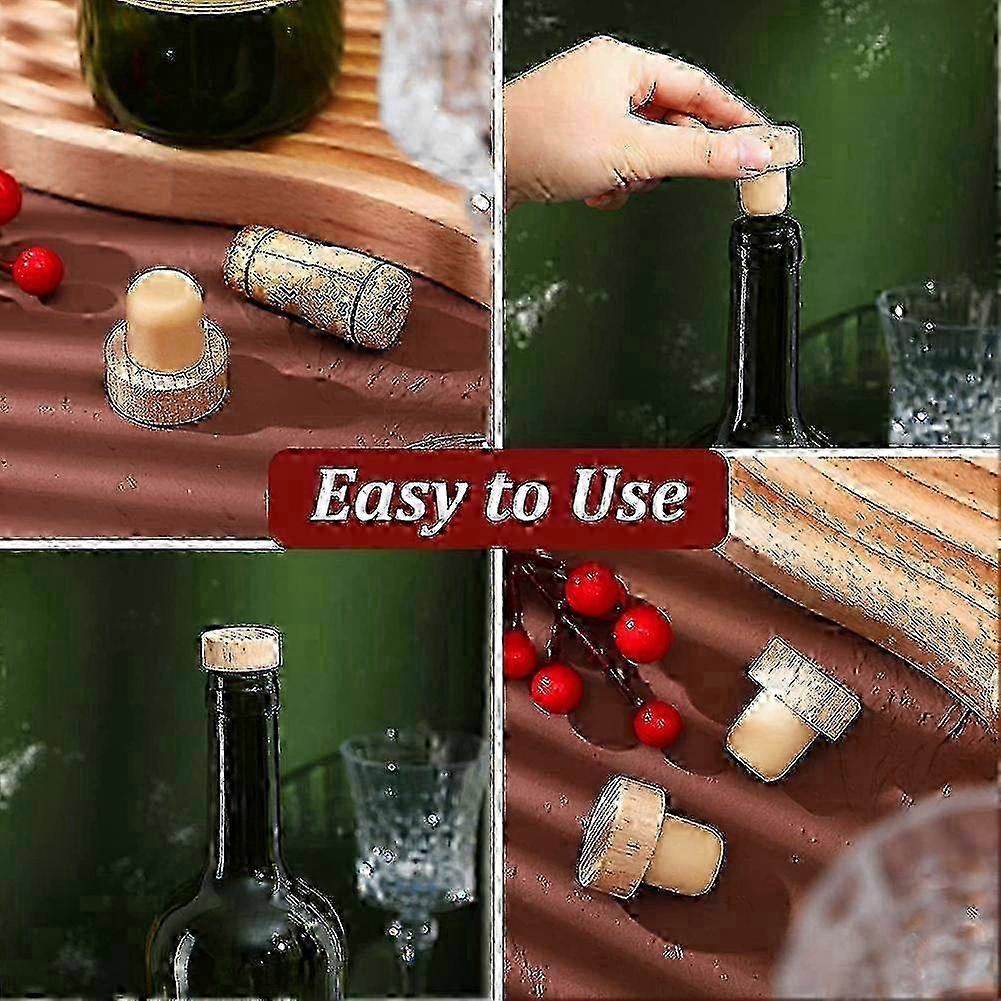 Easy to Use