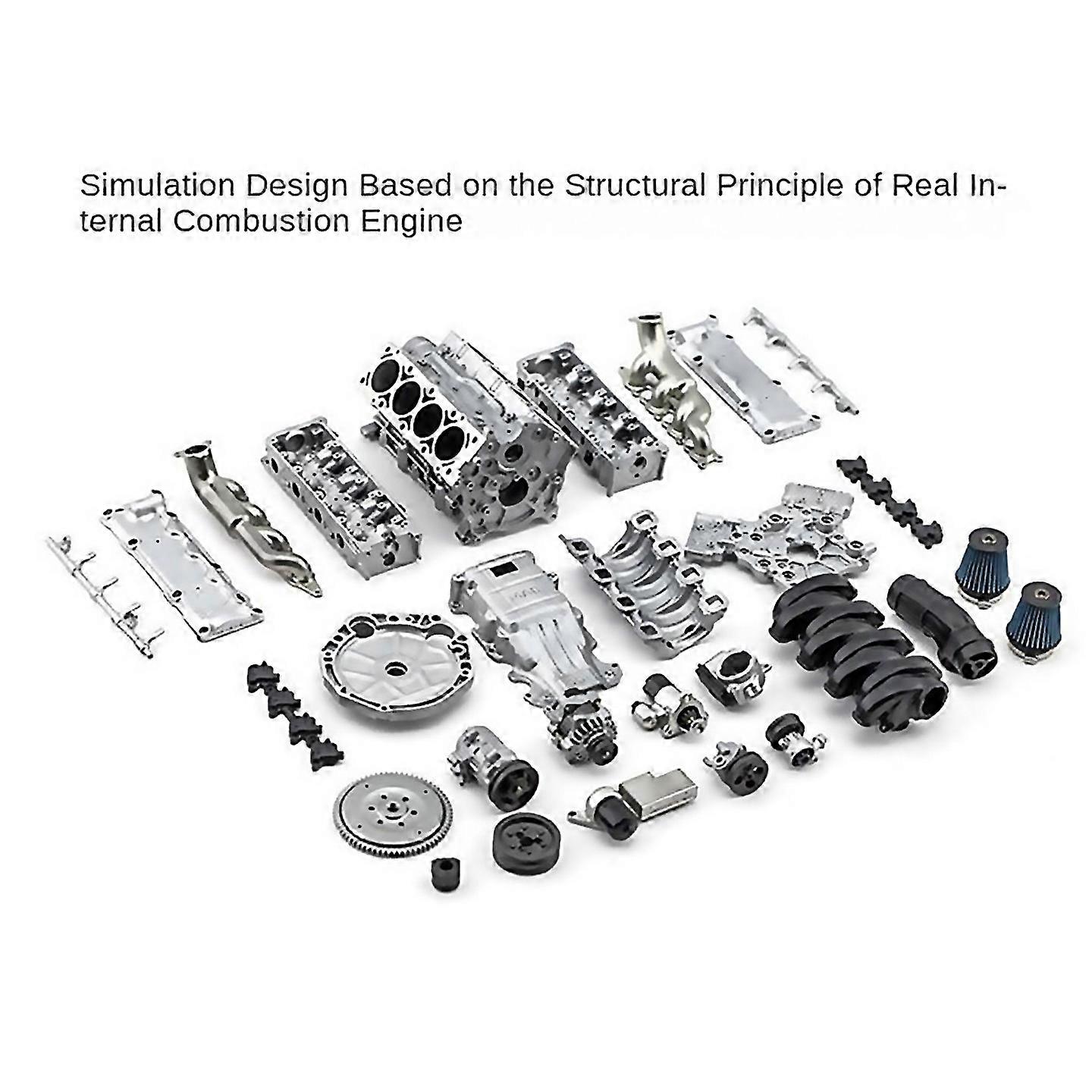 Simulation Design Based on the Structural Principle of Real Internal Combustion Engine