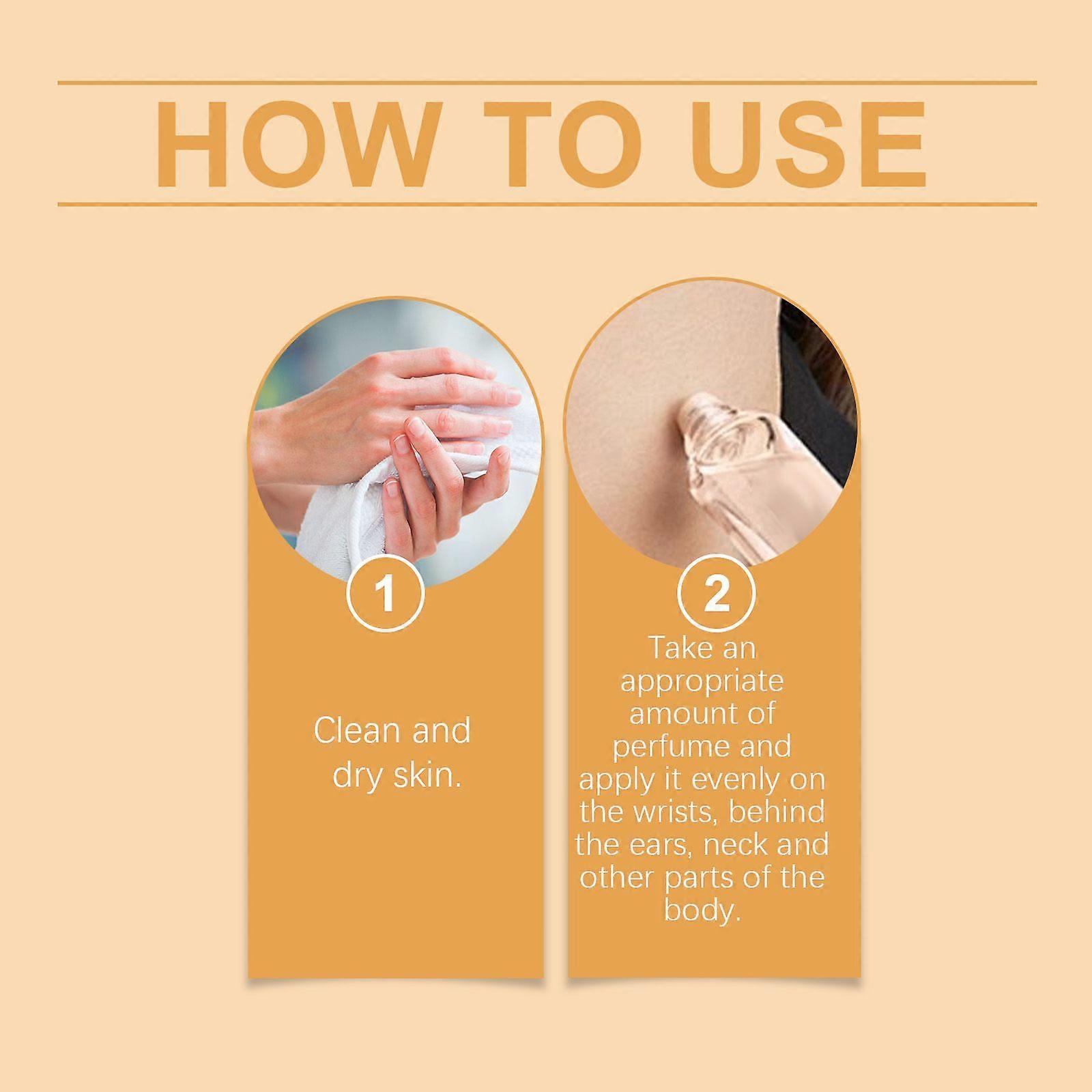 HOW TO USE

1

Clean and dry skin.

2

Take an appropriate amount of perfume and apply it evenly on the wrists, behind the ears, neck and other parts of the body.