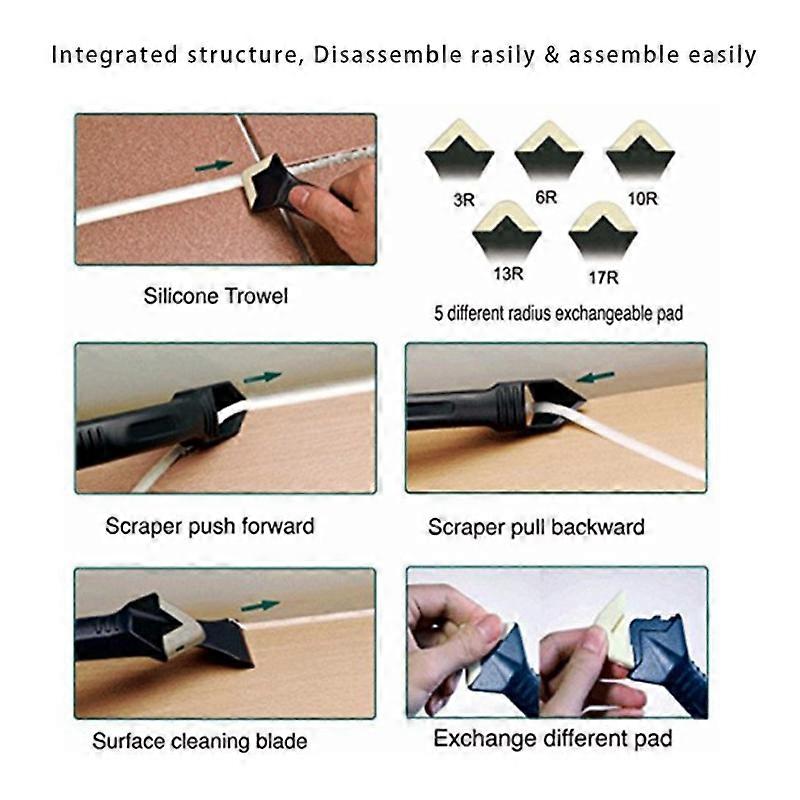 Integrated structure, Disassemble rasily & assemble easily

Silicone Trowel

3R
6R
10R
13R
17R

5 different radius exchangeable pad

Scraper push forward

Scraper pull backward

Surface cleaning blade

Exchange different pad