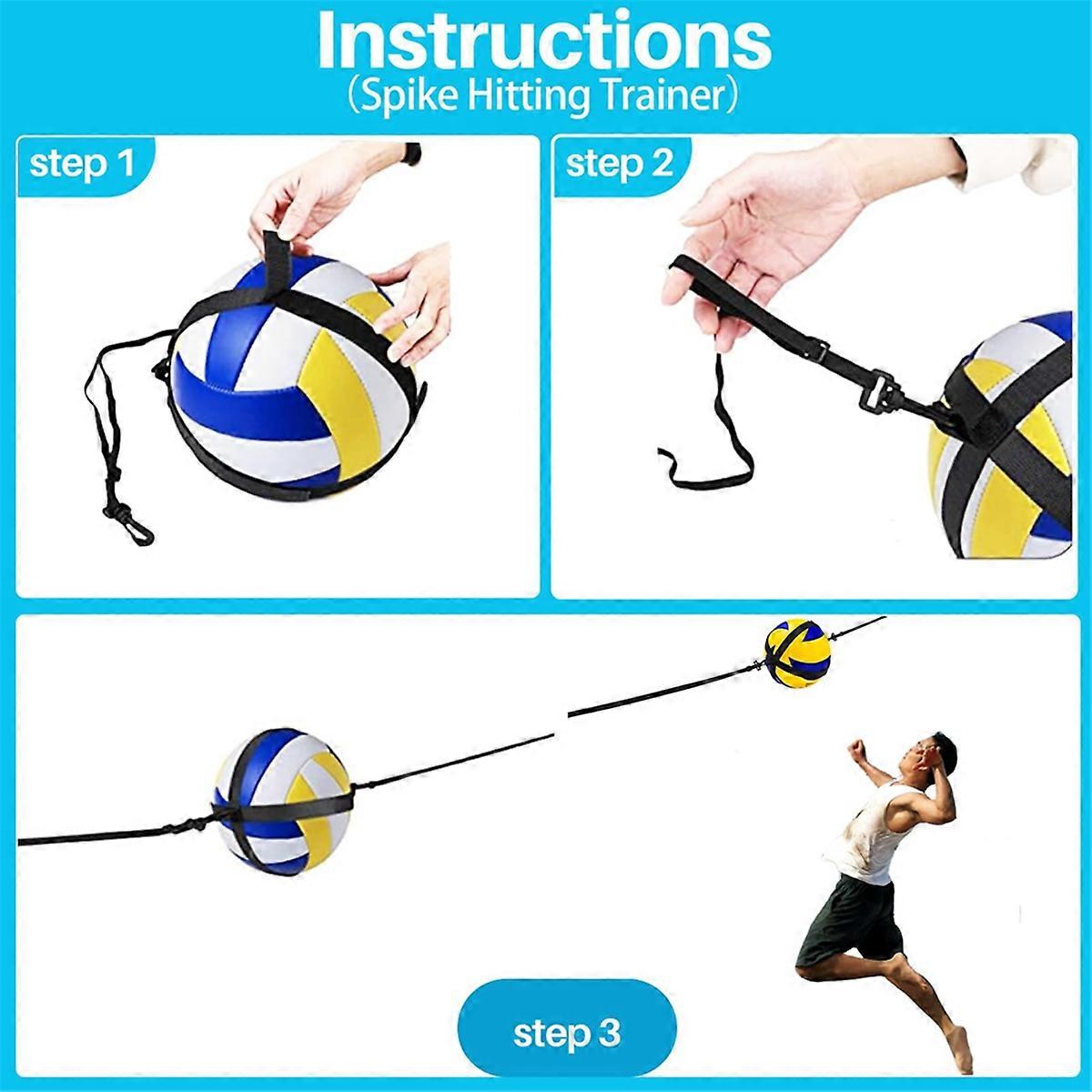 Instructions
(Spike Hitting Trainer)

step 1

step 2

step 3