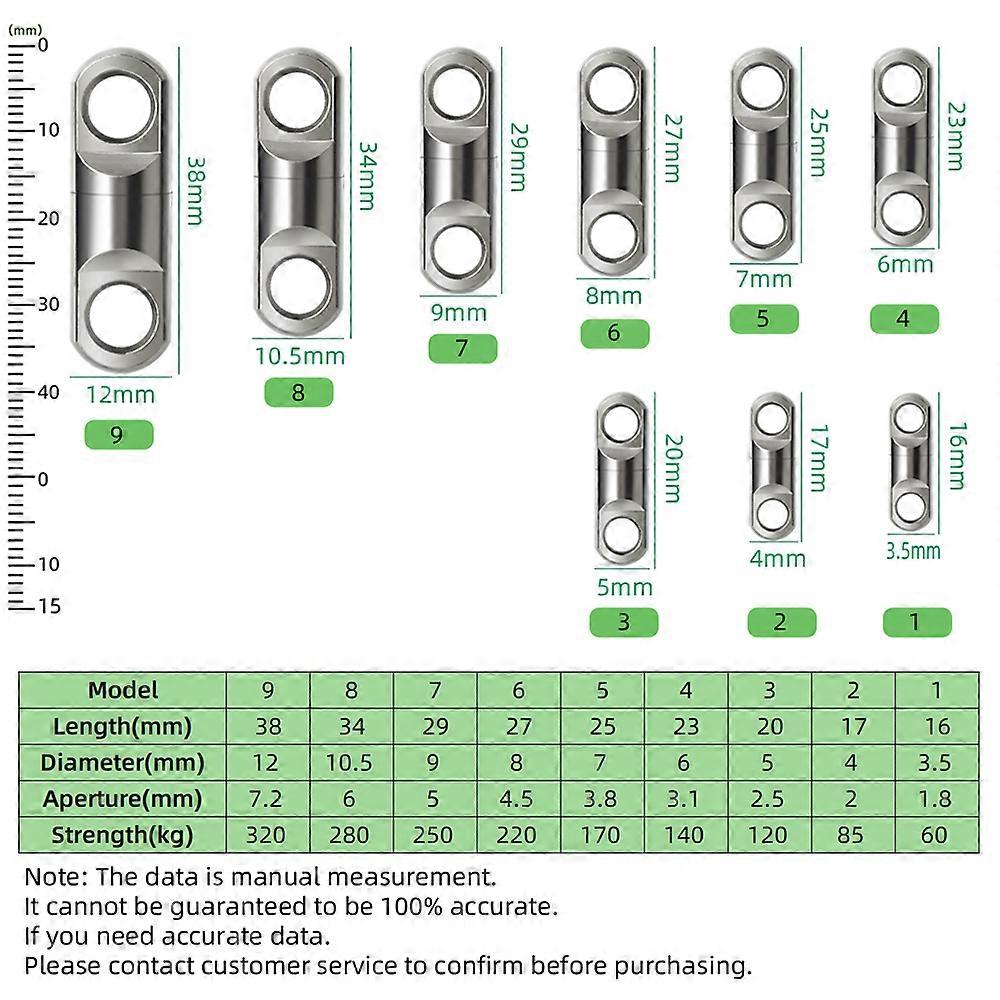 (mm)
0
10
20
30
40
0
10
15

38mm
12mm
9

34mm
10.5mm
8

29mm
9mm
7

27mm
8mm
6

25mm
7mm
5

23mm
6mm
4

20mm
5mm
3

17mm
4mm
2

16mm
3.5mm
1

| Model | 9 | 8 | 7 | 6 | 5 | 4 | 3 | 2 | 1 |
|---|---|---|---|---|---|---|---|---|---|
| Length(mm) | 38 | 34 | 29 | 27 | 25 | 23 | 20 | 17 | 16 |
| Diameter(mm) | 12 | 10.5 | 9 | 8 | 7 | 6 | 5 | 4 | 3.5 |
| Aperture(mm) | 7.2 | 6 | 5 | 4.5 | 3.8 | 3.1 | 2.5 | 2 | 1.8 |
| Strength(kg) | 320 | 280 | 250 | 220 | 170 | 140 | 120 | 85 | 60 |

Note: The data is manual measurement.
It cannot be guaranteed to be 100% accurate.
If you need accurate data.
Please contact customer service to confirm before purchasing.