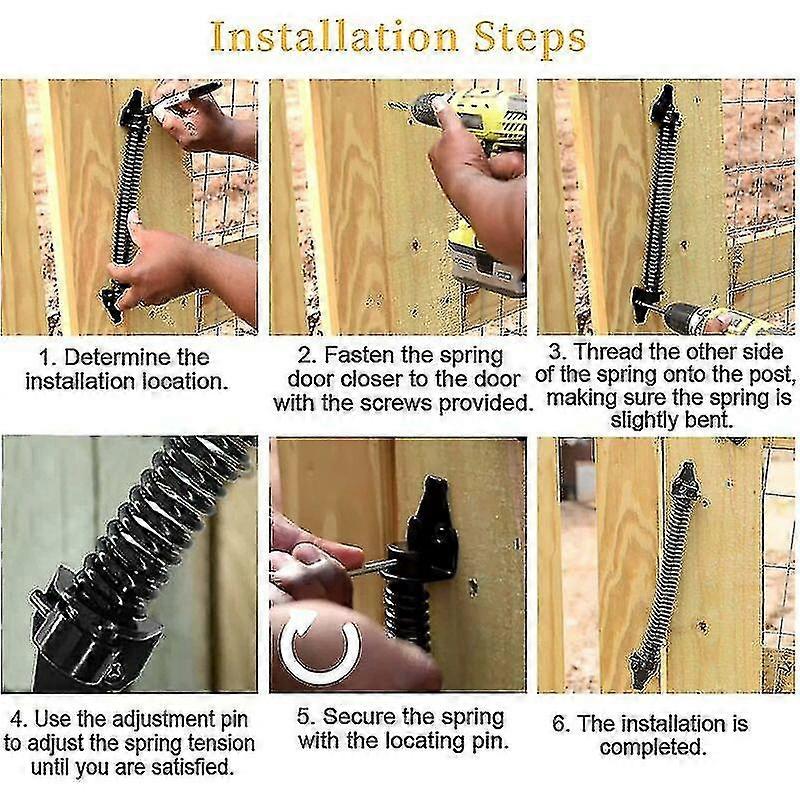 Installation Steps

1. Determine the installation location.

2. Fasten the spring door closer to the door with the screws provided.

3. Thread the other side of the spring onto the post, making sure the spring is slightly bent.

4. Use the adjustment pin to adjust the spring tension until you are satisfied.

5. Secure the spring with the locating pin.

6. The installation is completed.