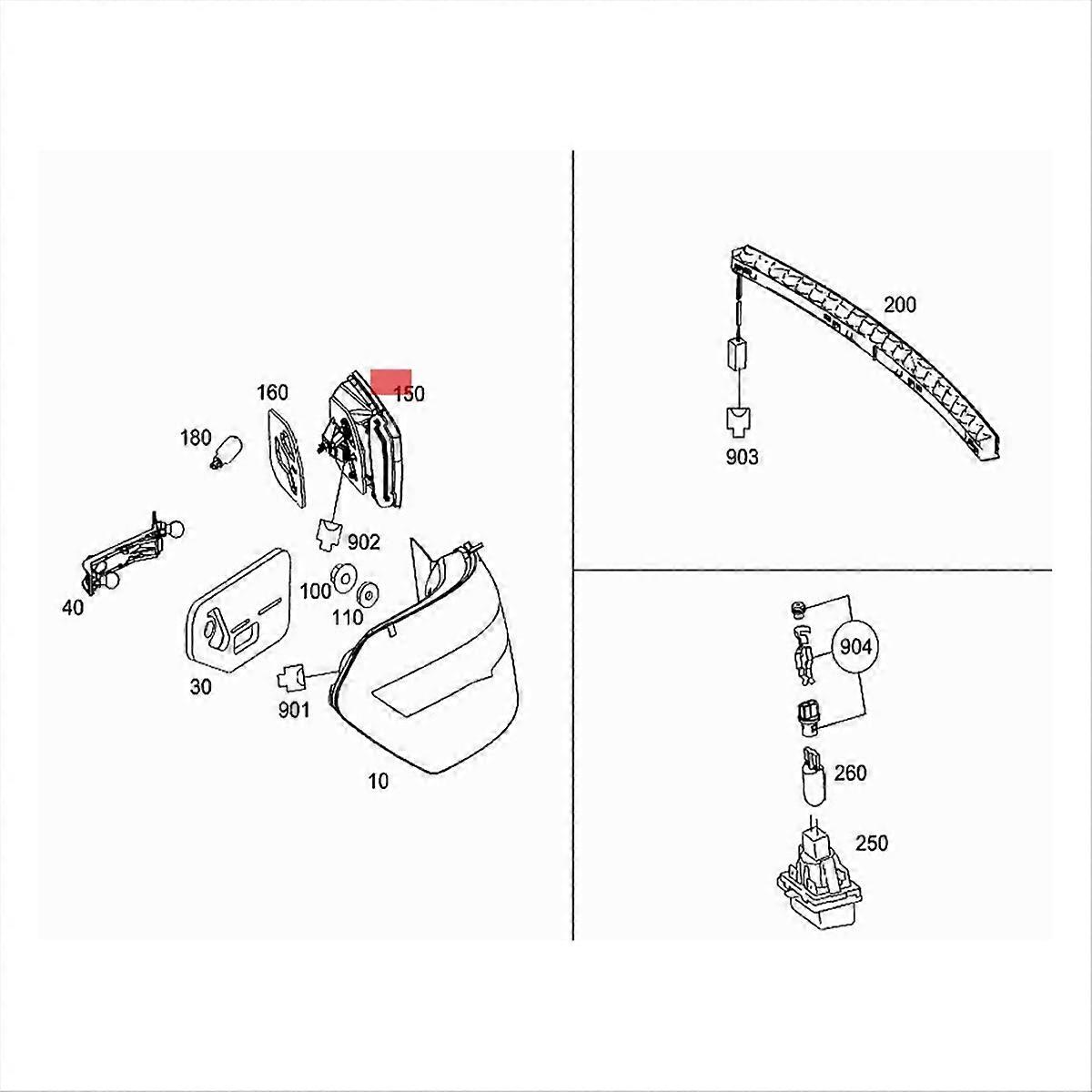 160
150
180
902
40
100
110
30
901
10
200
903
904
260
250