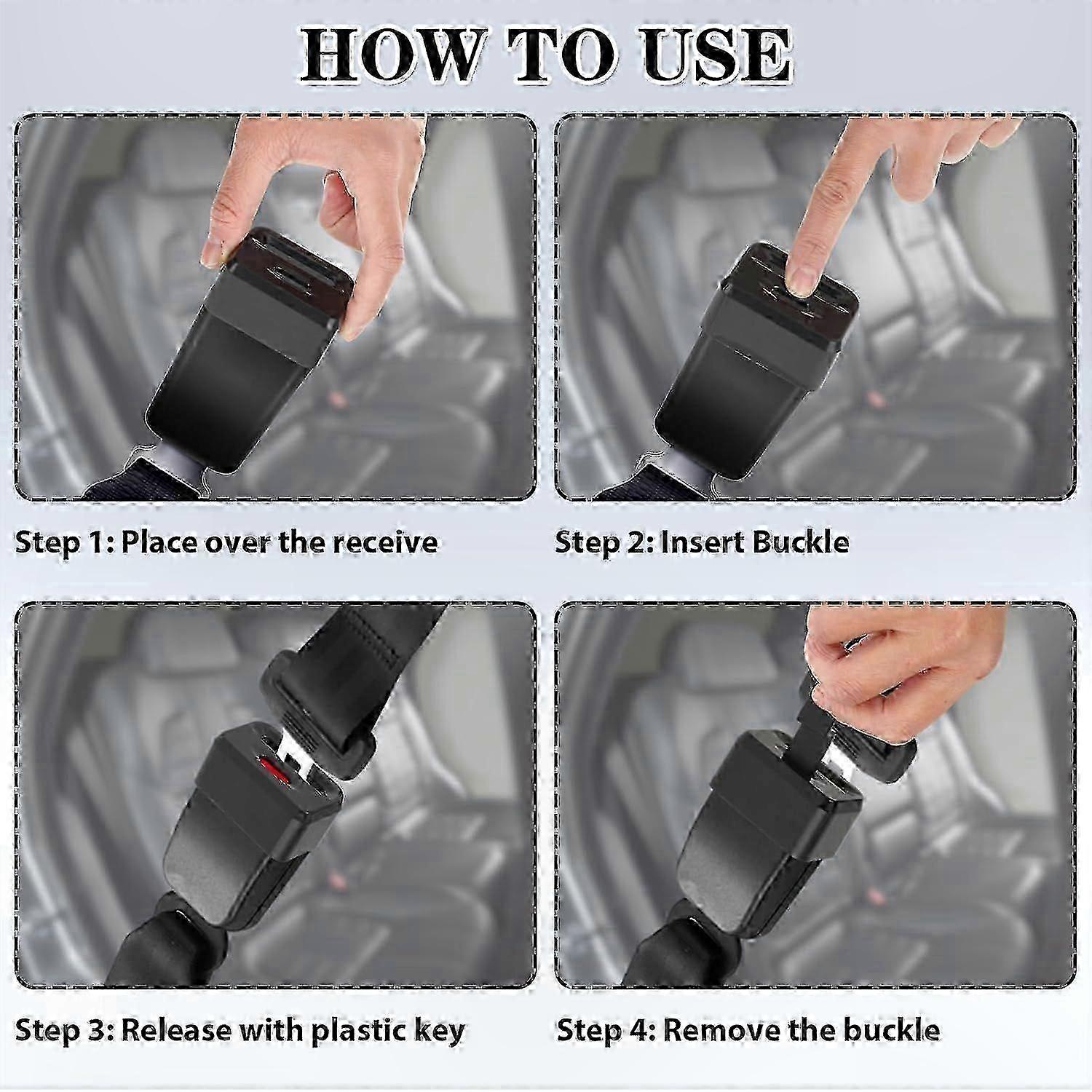 HOW TO USE

Step 1: Place over the receive

Step 2: Insert Buckle

Step 3: Release with plastic key

Step 4: Remove the buckle