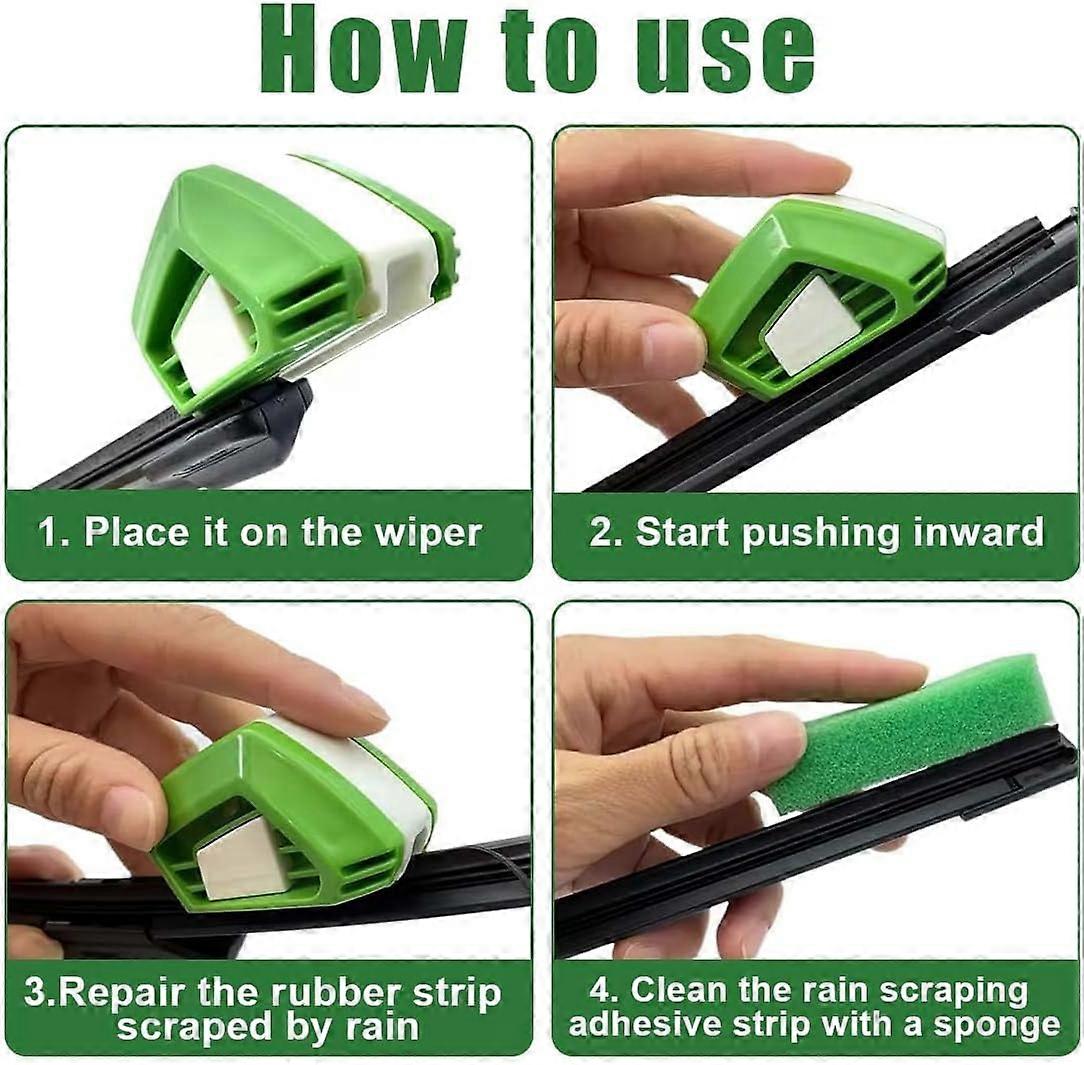 How to use

1. Place it on the wiper

2. Start pushing inward

3.Repair the rubber strip scraped by rain

4. Clean the rain scraping adhesive strip with a sponge