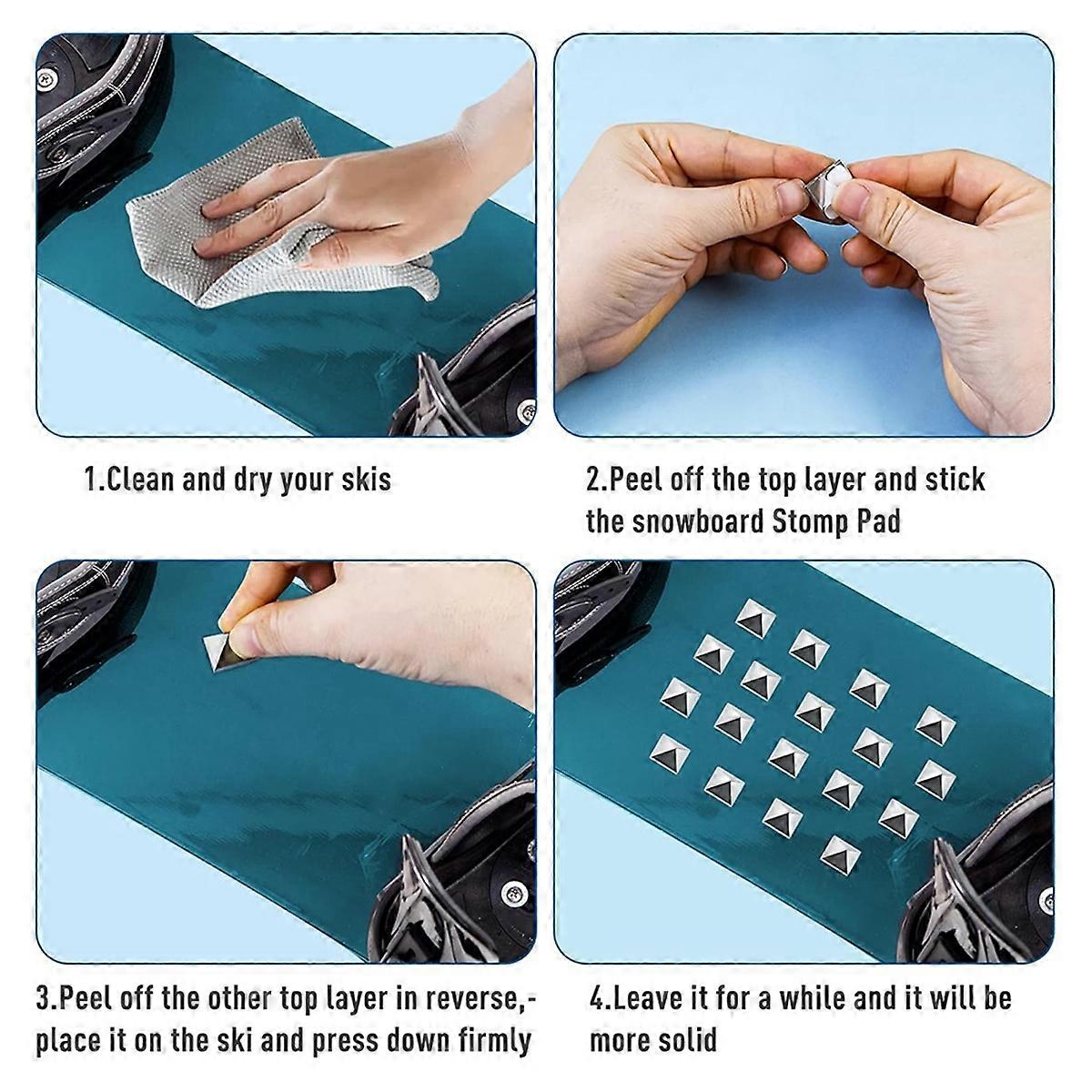 1.Clean and dry your skis

2.Peel off the top layer and stick the snowboard Stomp Pad

3.Peel off the other top layer in reverse,-place it on the ski and press down firmly

4.Leave it for a while and it will be more solid