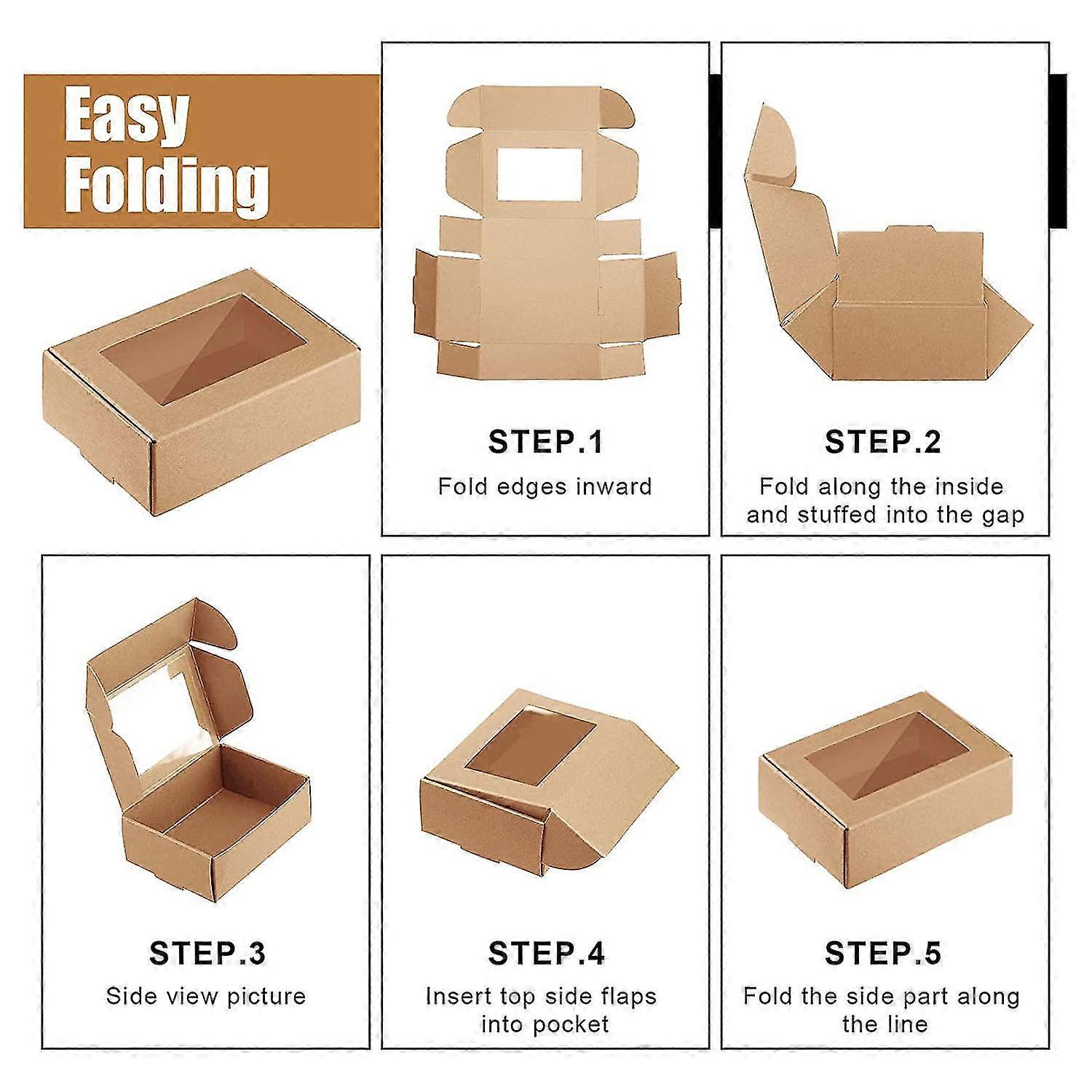 Easy Folding

STEP.1
Fold edges inward

STEP.2
Fold along the inside and stuffed into the gap

STEP.3
Side view picture

STEP.4
Insert top side flaps into pocket

STEP.5
Fold the side part along the line