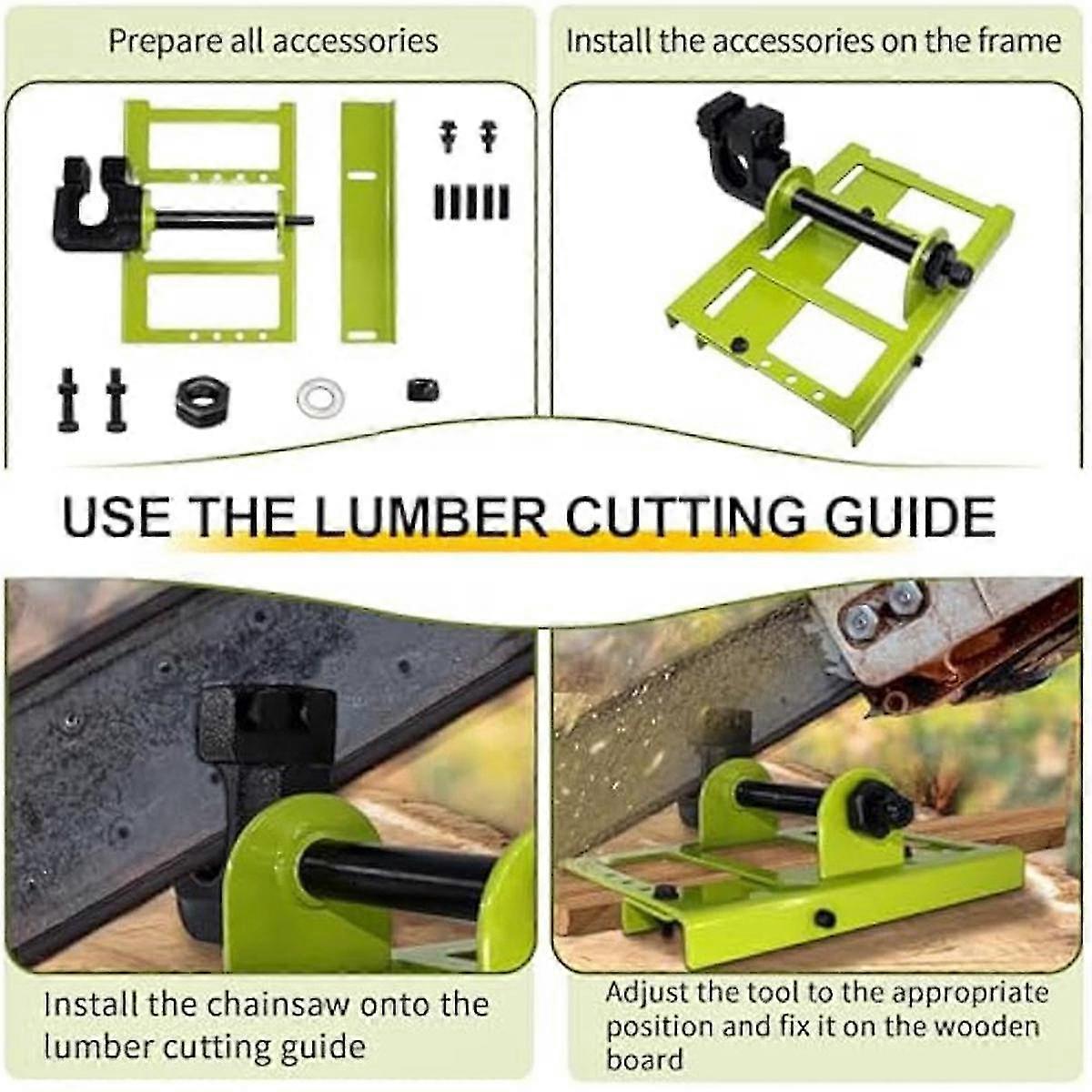 Prepare all accessories

Install the accessories on the frame

USE THE LUMBER CUTTING GUIDE

Install the chainsaw onto the lumber cutting guide

Adjust the tool to the appropriate position and fix it on the wooden board