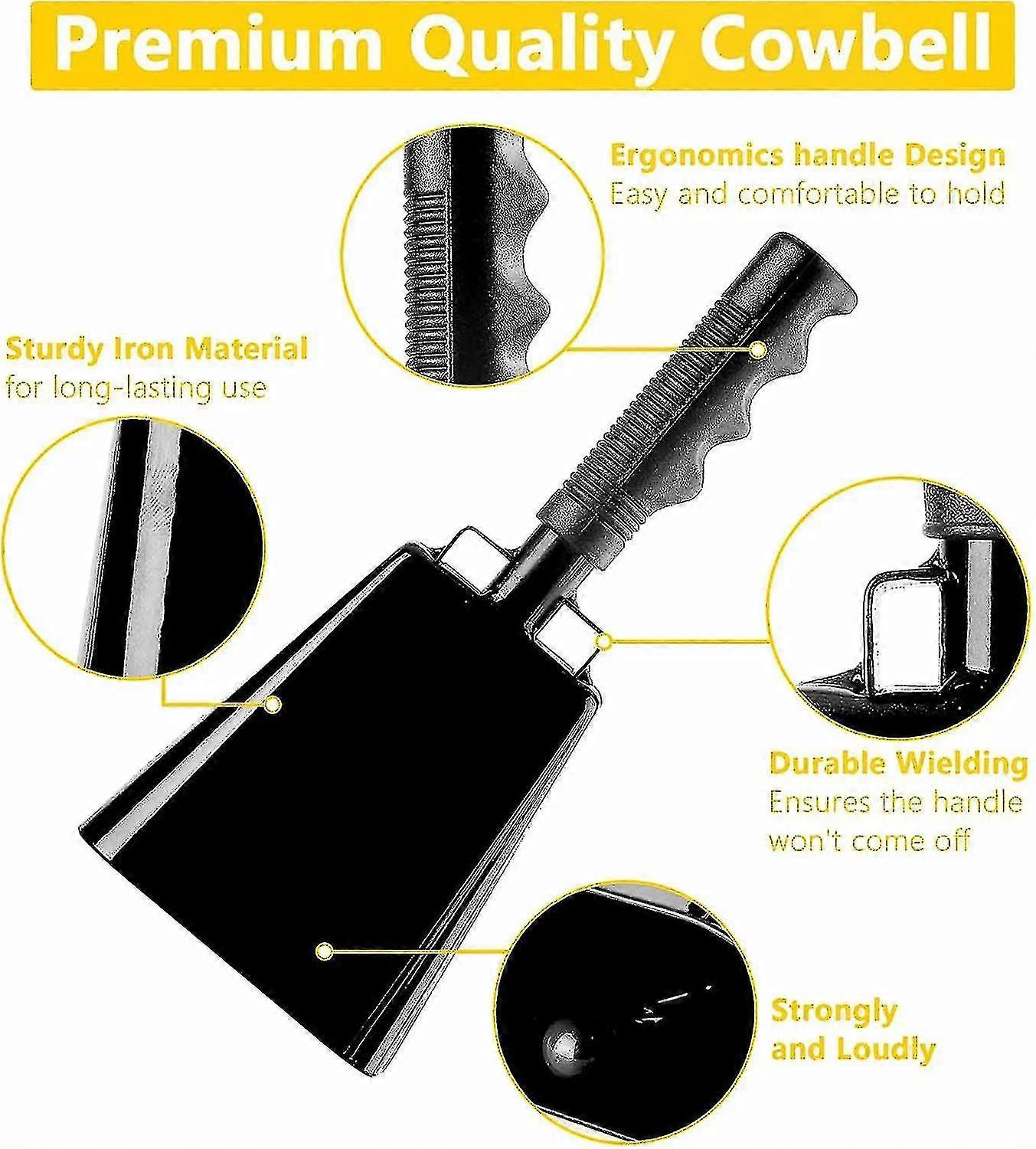 Premium Quality Cowbell

Ergonomics handle Design
Easy and comfortable to hold

Sturdy Iron Material
for long-lasting use

Durable Wielding
Ensures the handle won't come off

Strongly
and Loudly