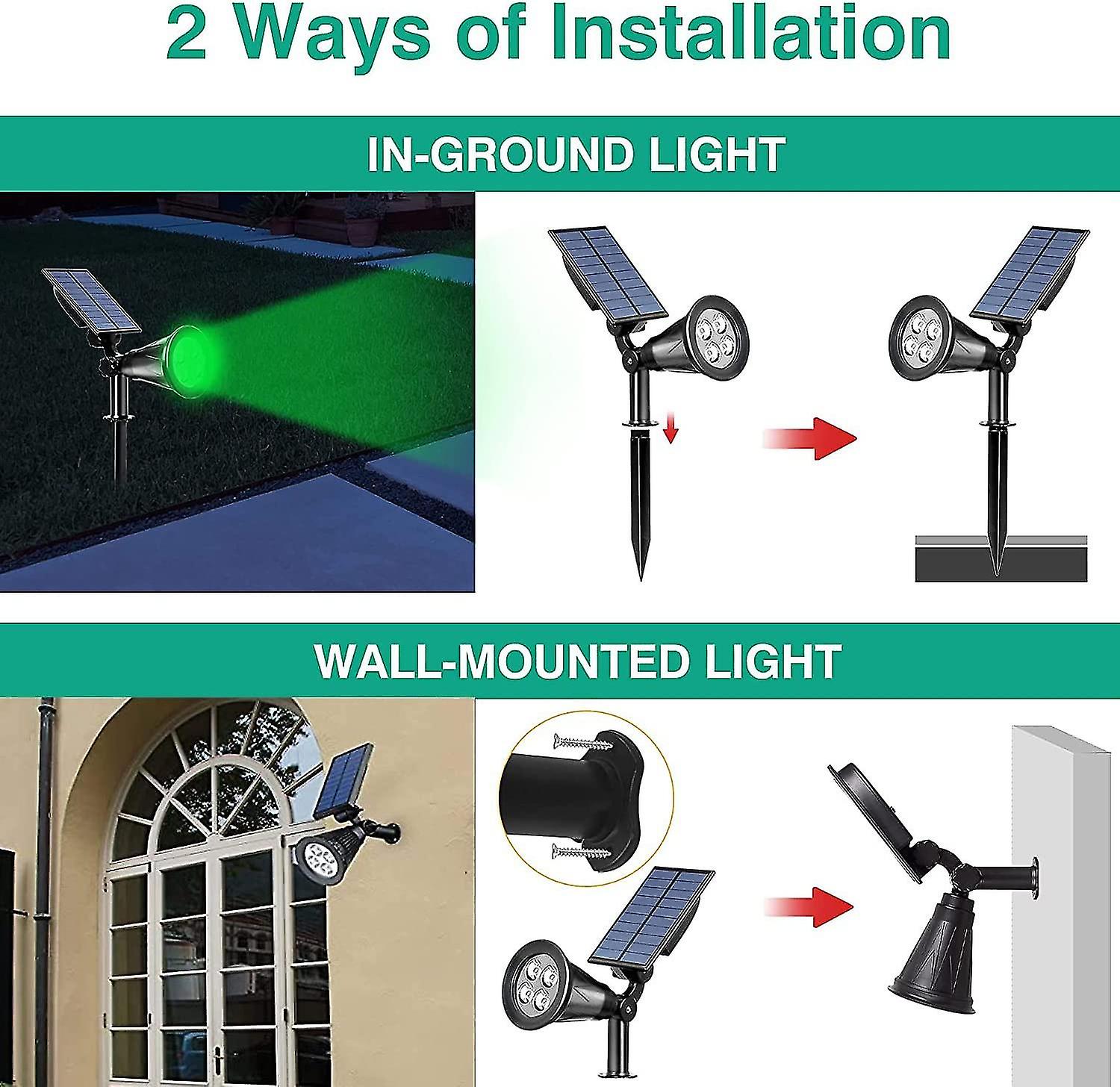 2 Ways of Installation

IN-GROUND LIGHT

WALL-MOUNTED LIGHT