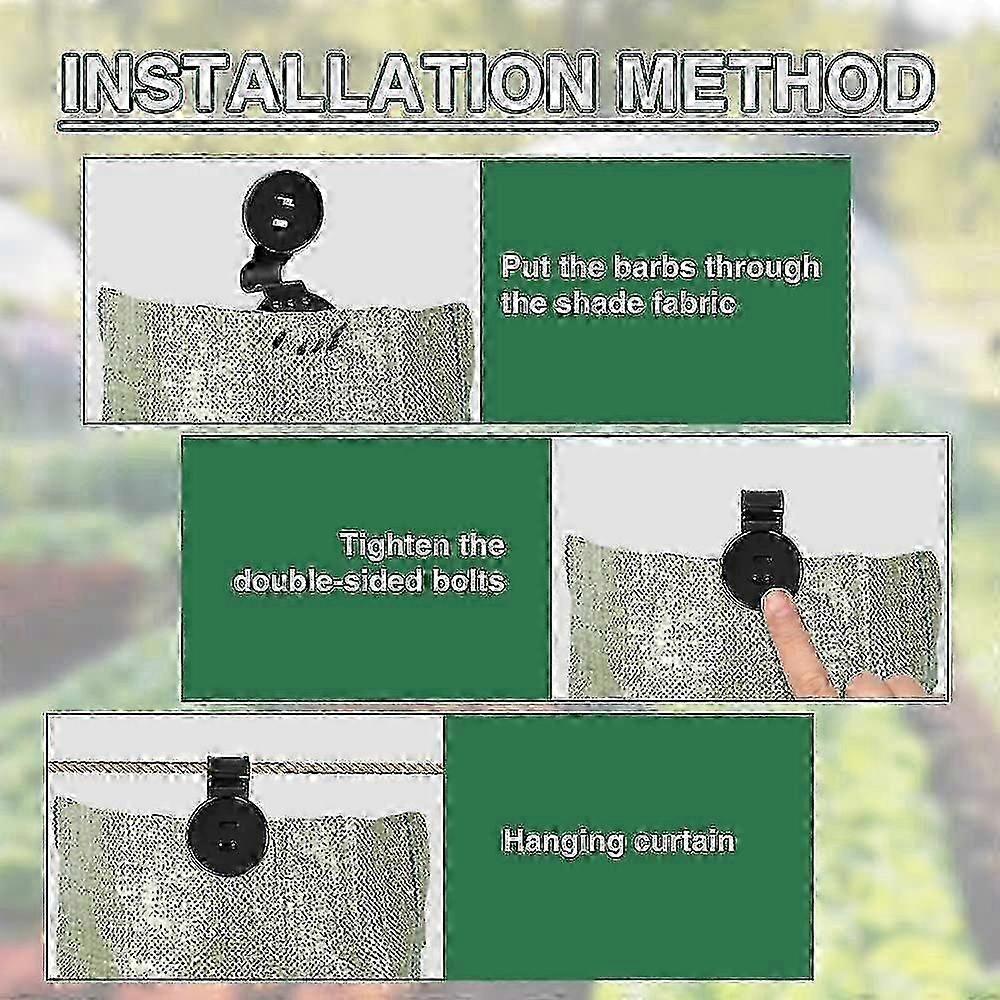 INSTALLATION METHOD

Put the barbs through the shade fabric

Tighten the double-sided bolts

Hanging curtain