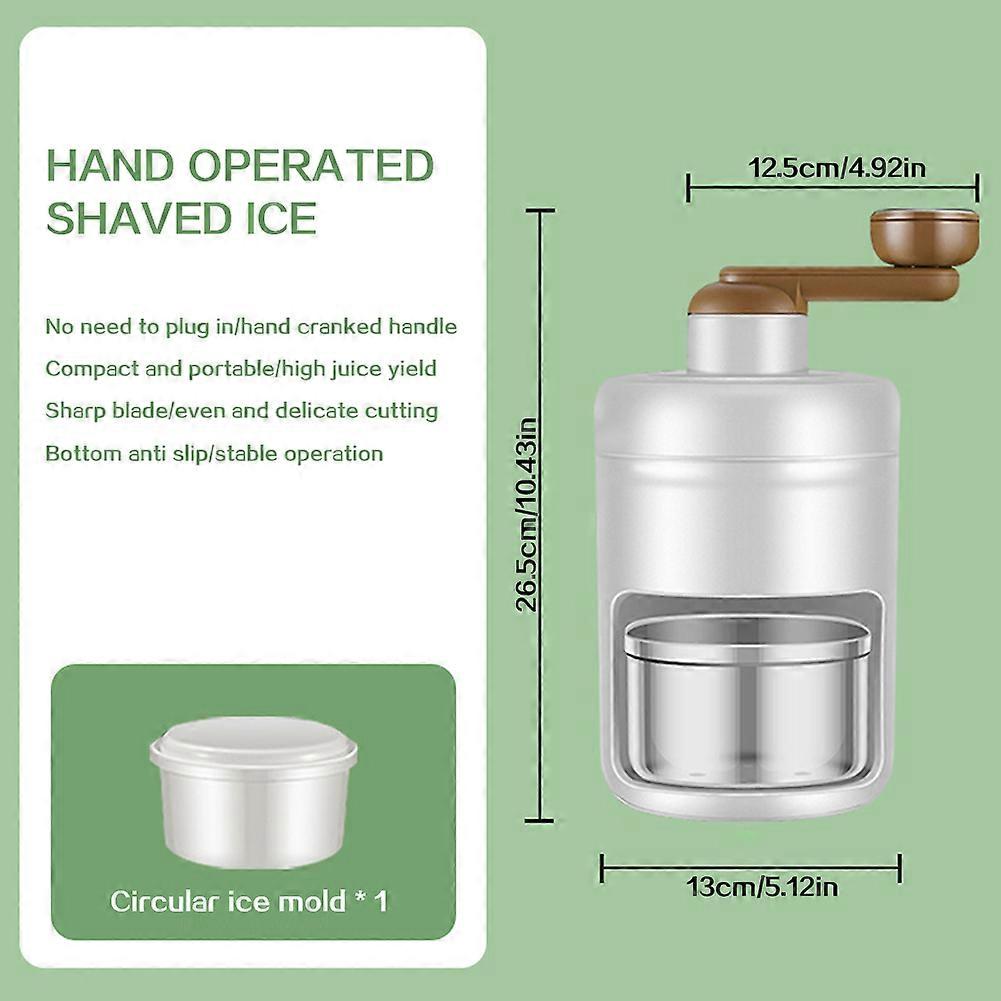 HAND OPERATED SHAVED ICE

No need to plug in/hand cranked handle

Compact and portable/high juice yield

Sharp blade/even and delicate cutting

Bottom anti slip/stable operation

Circular ice mold * 1

12.5cm/4.92in

26.5cm/10.43in

13cm/5.12in