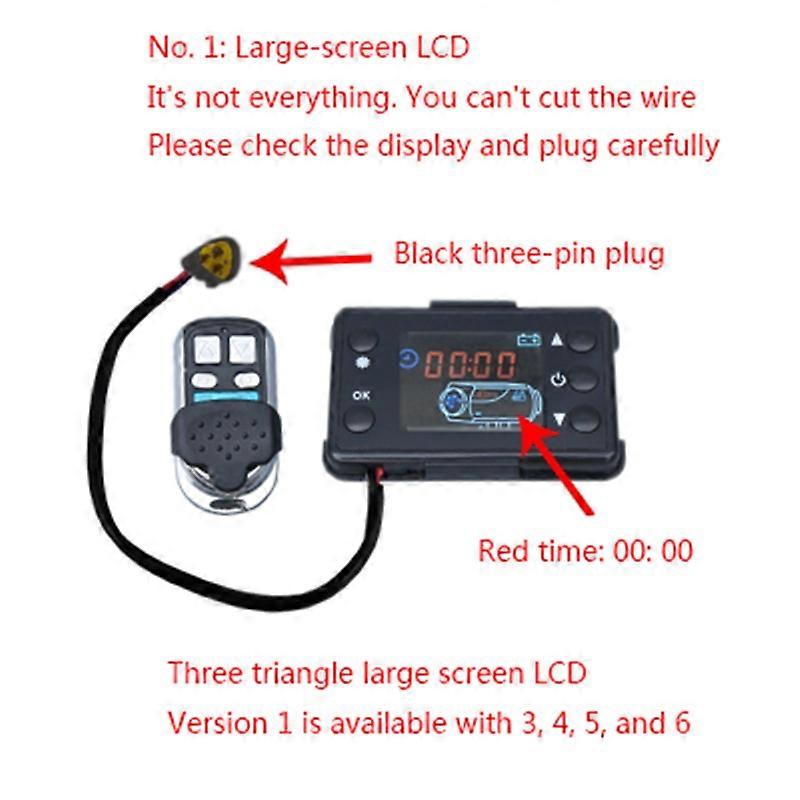 No. 1: Large-screen LCD
It's not everything. You can't cut the wire
Please check the display and plug carefully

Black three-pin plug

OK

00:00

Red time: 00: 00

Three triangle large screen LCD
Version 1 is available with 3, 4, 5, and 6