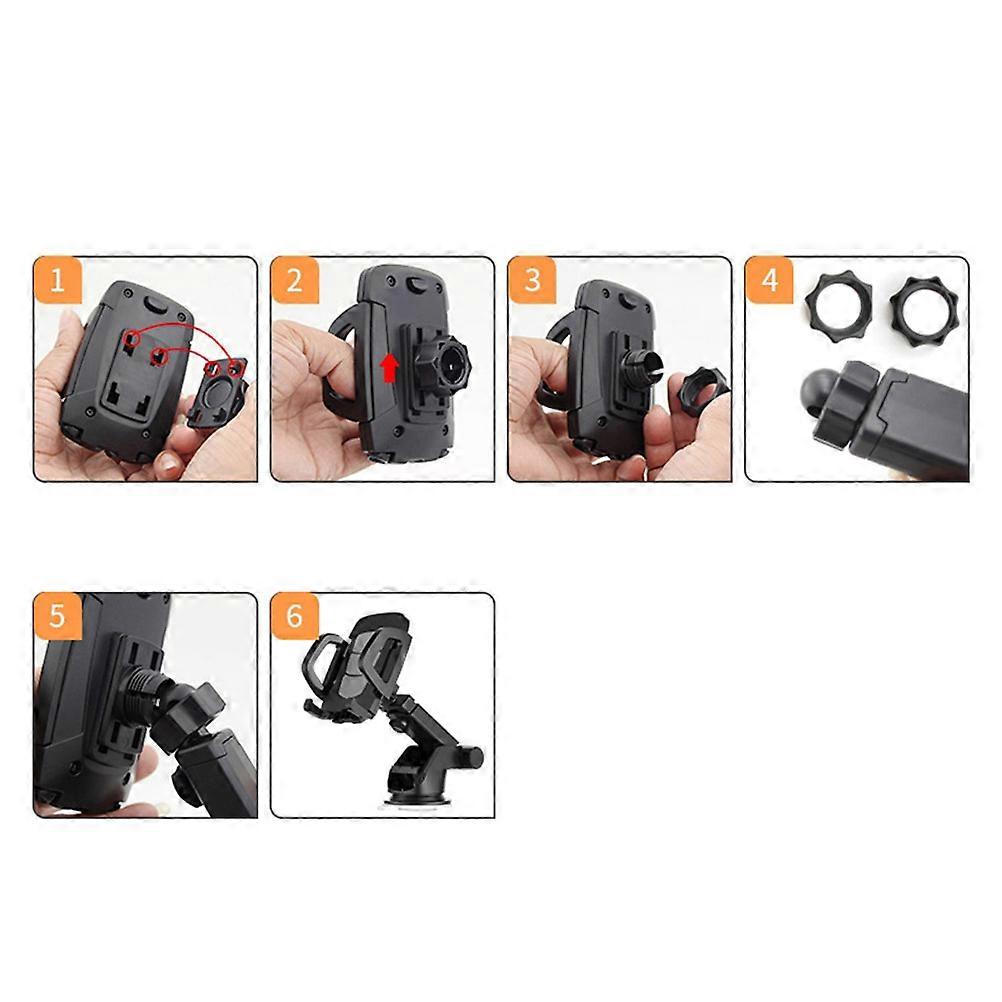 1
2
3
4
5
6